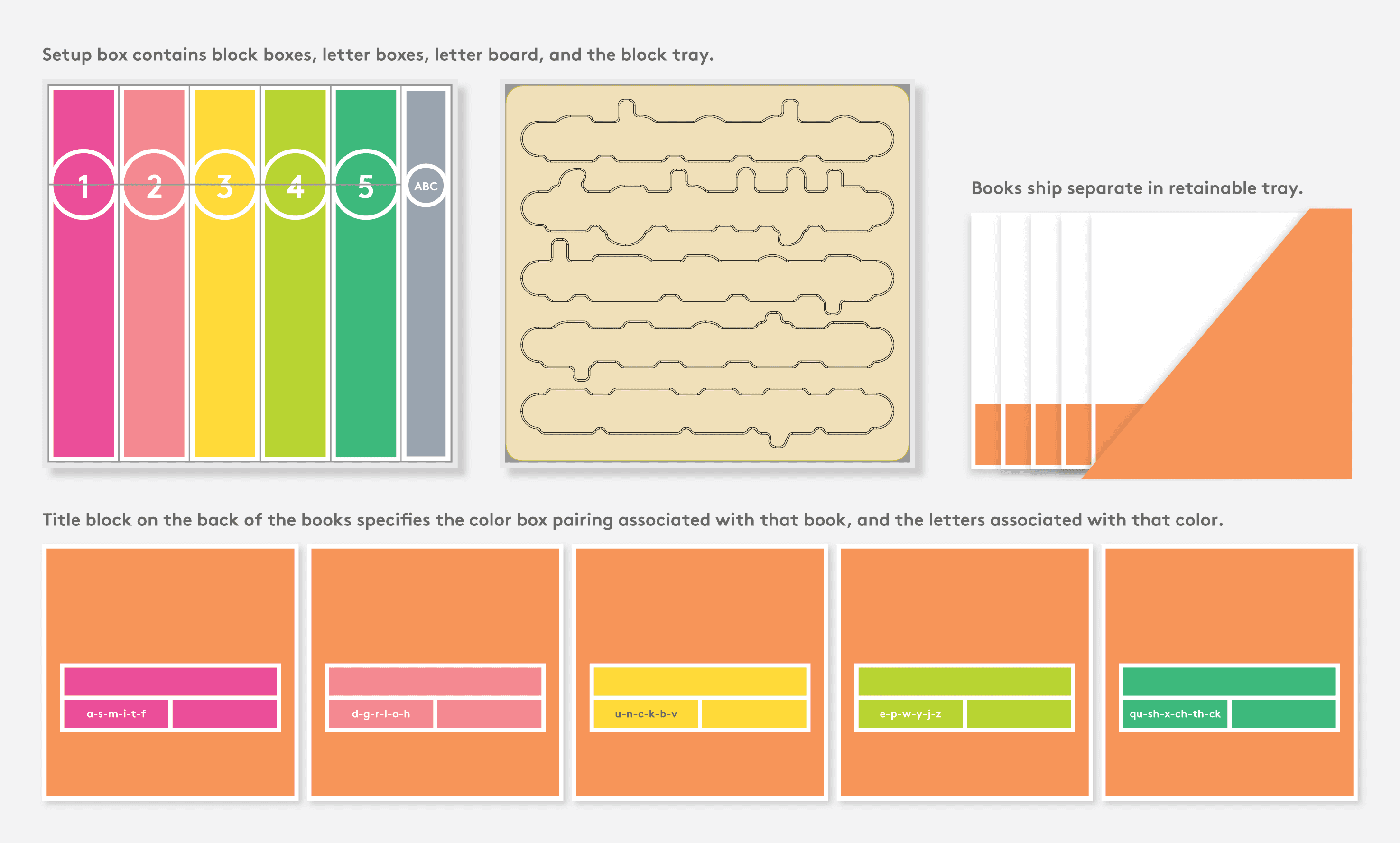 Setup box contains block boxes, letter boxes, letter board, and the block tray.

1 2 3 4 5 ABC

Books ship separate in retainable tray.

Title block on the back of the books specifies the color box pairing associated with that book, and the letters associated with that color.

a-s-m-i-t-f

d-g-r-l-o-h

u-n-c-k-b-v

e-p-w-y-j-z

qu-sh-x-ch-th-ck