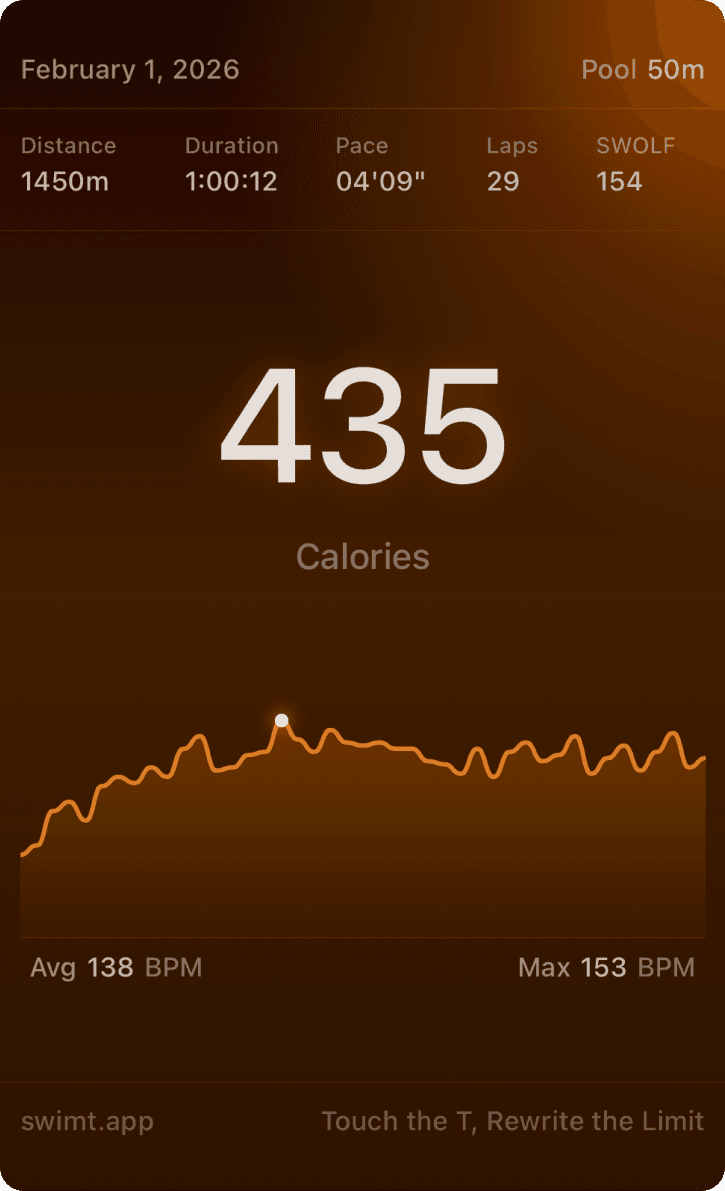 February 1, 2026

Pool 50m

| Distance | Duration | Pace | Laps | SWOLF |
|---|---|---|---|---|
| 1450m | 1:00:12 | 04'09" | 29 | 154 |

435

Calories

Avg 138 BPM

Max 153 BPM

swimt.app

Touch the T, Rewrite the Limit