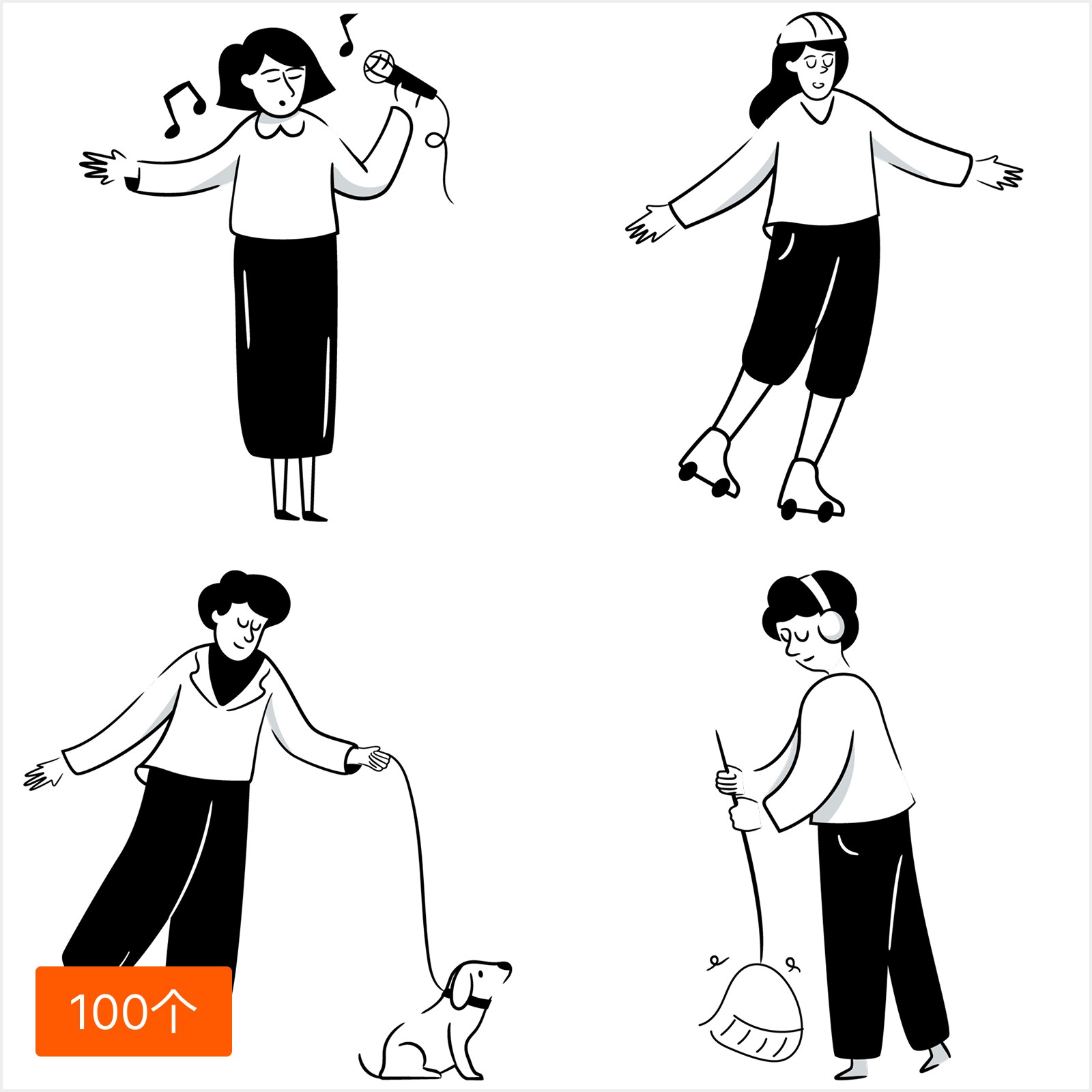 100个