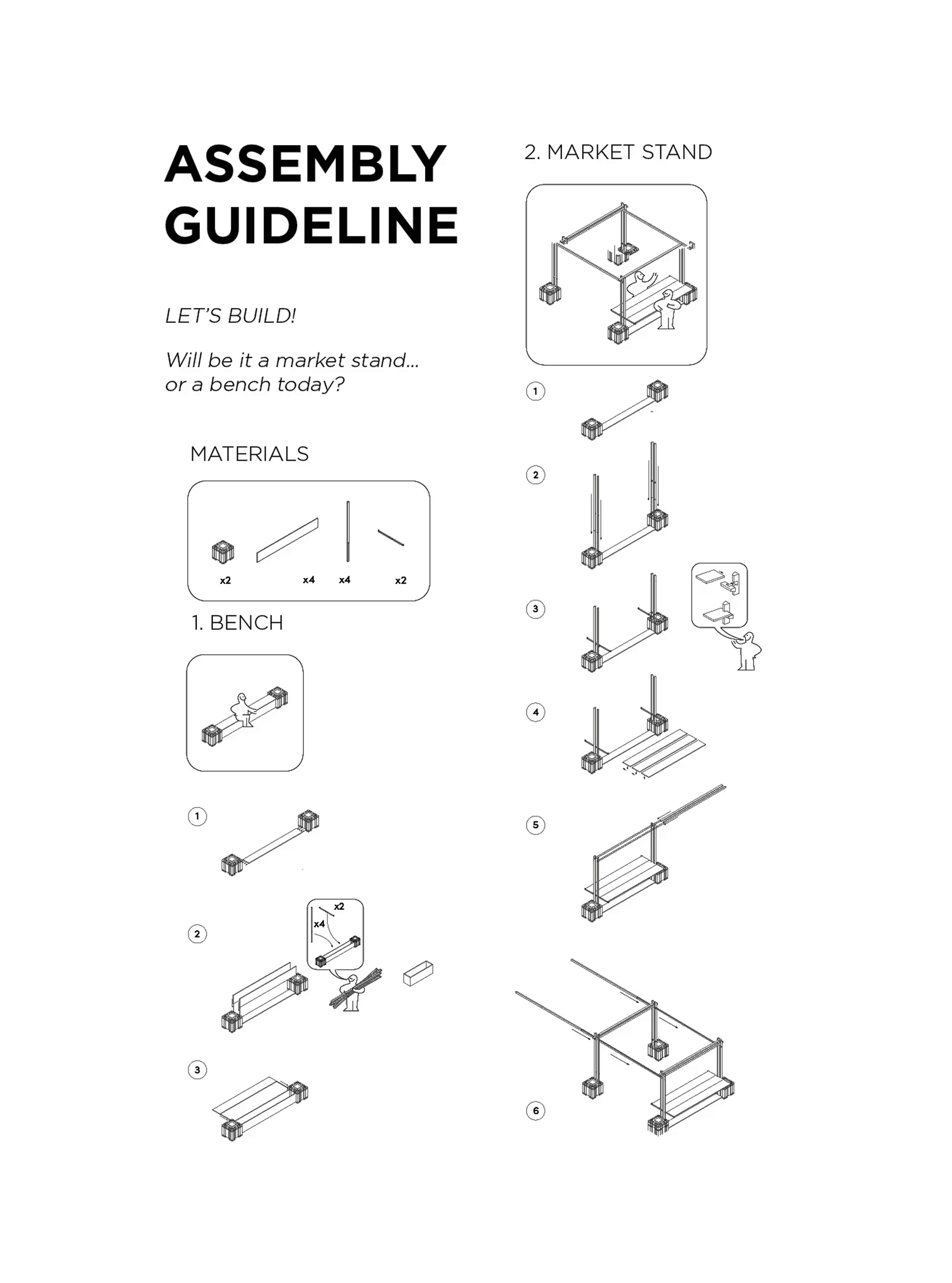 ASSEMBLY GUIDELINE

LET'S BUILD!

Will be it a market stand... or a bench today?

MATERIALS

x2 x4 x4 x2

1. BENCH

1

2

x2

x4

3

2. MARKET STAND

1

2

3

4

5

6