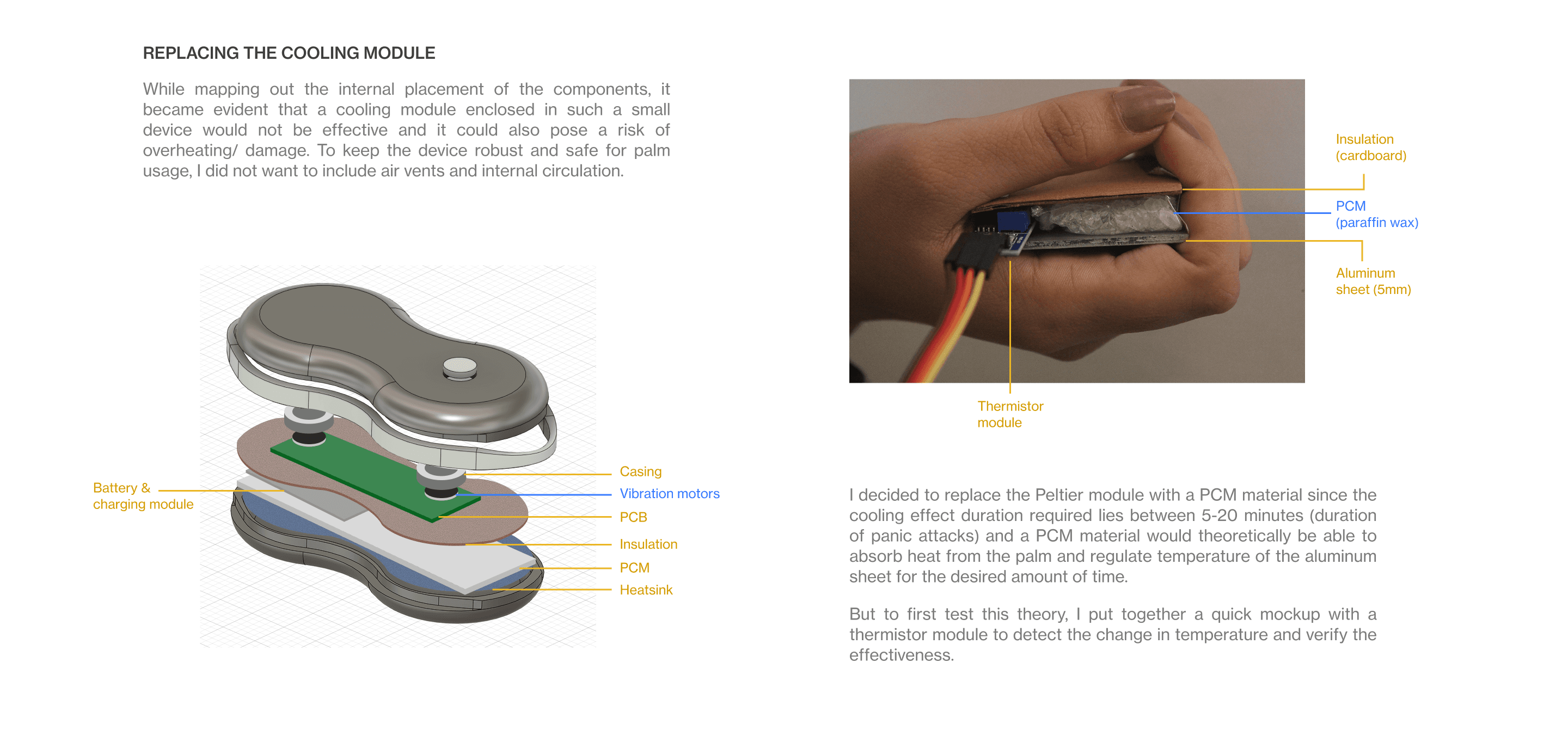 REPLACING THE COOLING MODULE

While mapping out the internal placement of the components, it became evident that a cooling module enclosed in such a small device would not be effective and it could also pose a risk of overheating/ damage. To keep the device robust and safe for palm usage, I did not want to include air vents and internal circulation.

Battery & charging module

Casing

Vibration motors

PCB

Insulation

PCM

Heatsink

Insulation (cardboard)

PCM (paraffin wax)

Aluminum sheet (5mm)

Thermistor module

I decided to replace the Peltier module with a PCM material since the cooling effect duration required lies between 5-20 minutes (duration of panic attacks) and a PCM material would theoretically be able to absorb heat from the palm and regulate temperature of the aluminum sheet for the desired amount of time.

But to first test this theory, I put together a quick mockup with a thermistor module to detect the change in temperature and verify the effectiveness.