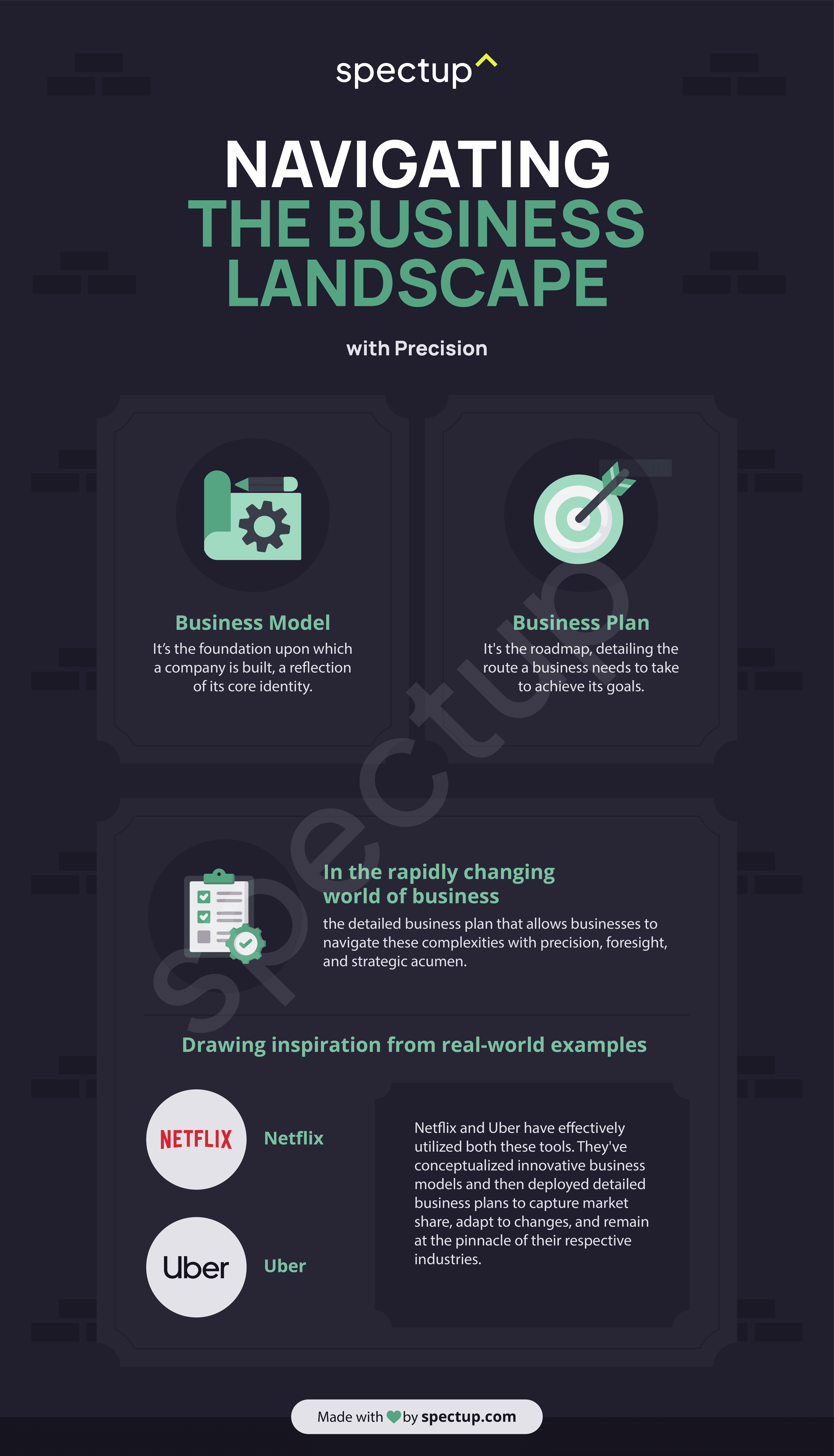 spectup

NAVIGATING THE BUSINESS LANDSCAPE

with Precision

Business Model
It's the foundation upon which a company is built, a reflection of its core identity.

Business Plan
It's the roadmap, detailing the route a business needs to take to achieve its goals.

spectup

In the rapidly changing world of business
the detailed business plan that allows businesses to navigate these complexities with precision, foresight, and strategic acumen.

Drawing inspiration from real-world examples

NETFLIX
Netflix

Uber
Uber

Netflix and Uber have effectively utilized both these tools. They've conceptualized innovative business models and then deployed detailed business plans to capture market share, adapt to changes, and remain at the pinnacle of their respective industries.

Made with by spectup.com