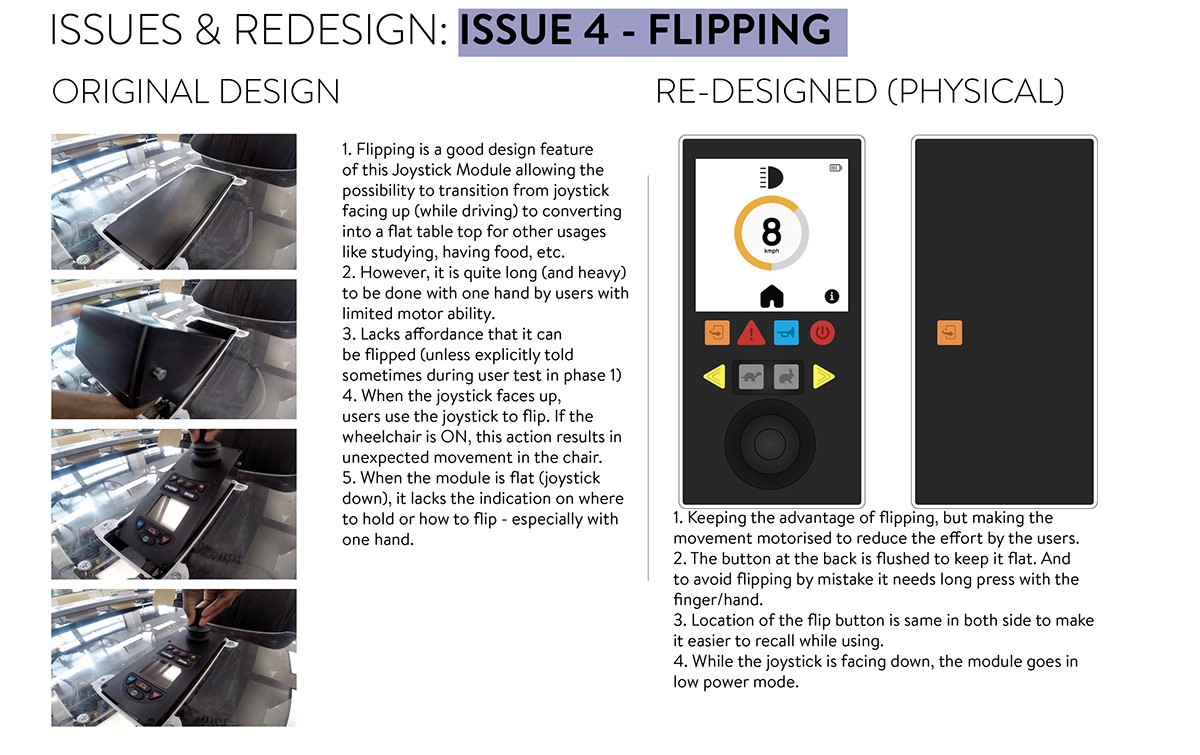 ISSUES & REDESIGN: ISSUE 4 - FLIPPING

ORIGINAL DESIGN

1. Flipping is a good design feature of this Joystick Module allowing the possibility to transition from joystick facing up (while driving) to converting into a flat table top for other usages like studying, having food, etc.
2. However, it is quite long (and heavy) to be done with one hand by users with limited motor ability.
3. Lacks affordance that it can be flipped (unless explicitly told sometimes during user test in phase 1)
4. When the joystick faces up, users use the joystick to flip. If the wheelchair is ON, this action results in unexpected movement in the chair.
5. When the module is flat (joystick down), it lacks the indication on where to hold or how to flip - especially with one hand.

RE-DESIGNED (PHYSICAL)

8
kmph

1. Keeping the advantage of flipping, but making the movement motorised to reduce the effort by the users.
2. The button at the back is flushed to keep it flat. And to avoid flipping by mistake it needs long press with the finger/hand.
3. Location of the flip button is same in both side to make it easier to recall while using.
4. While the joystick is facing down, the module goes in low power mode.