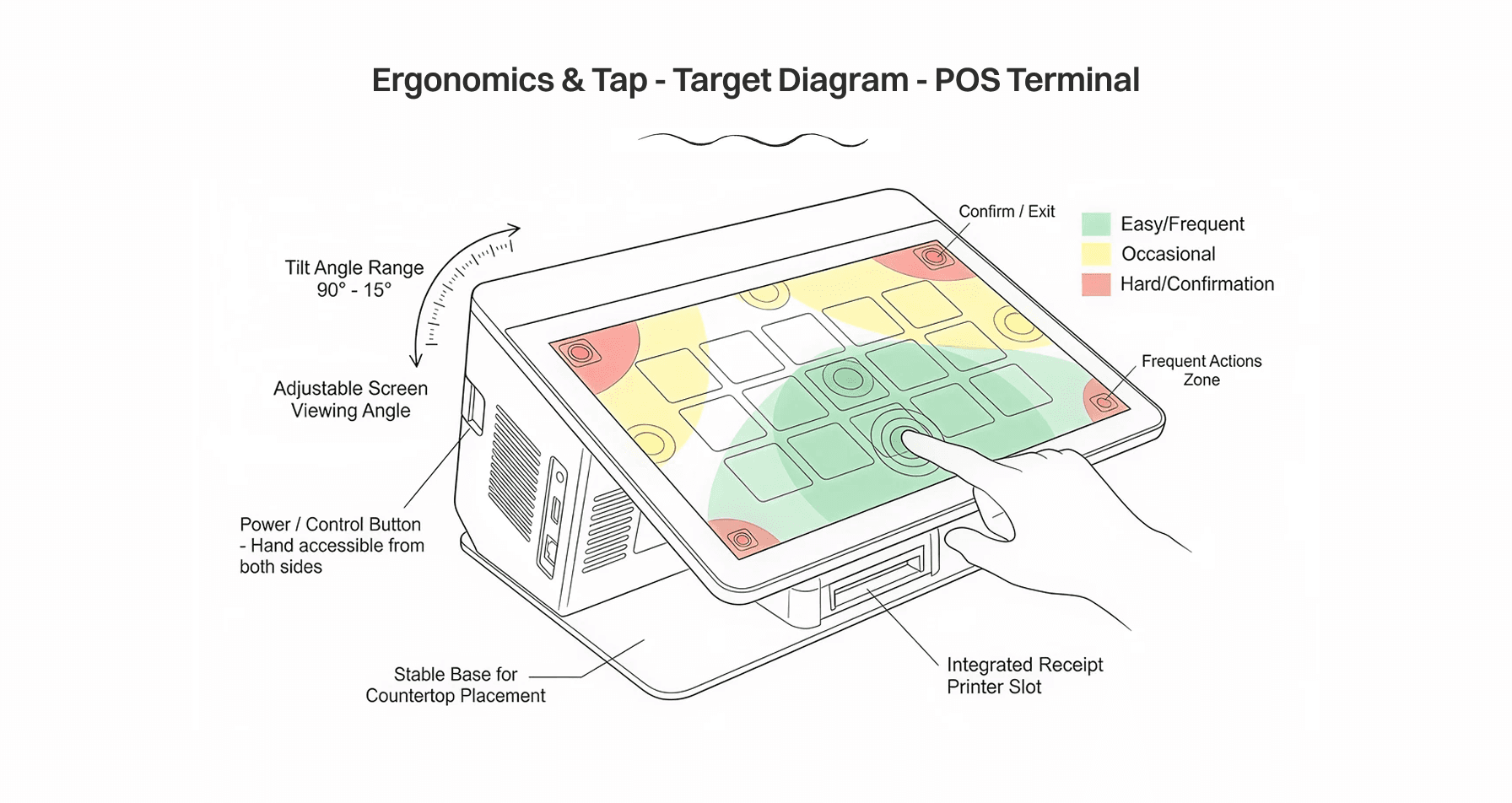 Ergonomics & Tap - Target Diagram - POS Terminal

Tilt Angle Range
90° - 15°

Adjustable Screen
Viewing Angle

Power / Control Button
- Hand accessible from
both sides

Stable Base for
Countertop Placement

Confirm / Exit

Easy/Frequent
Occasional
Hard/Confirmation

Frequent Actions
Zone

Integrated Receipt
Printer Slot