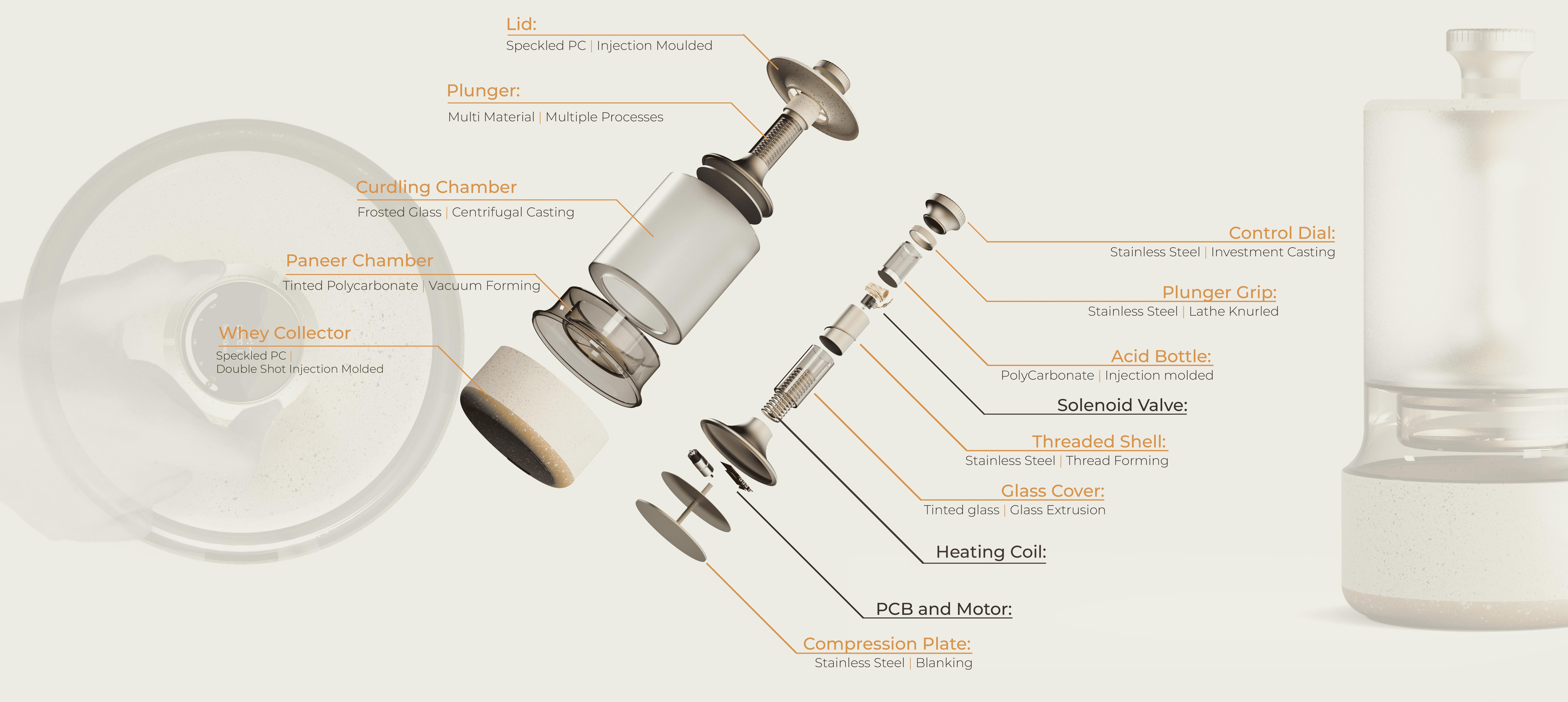 Lid:
Speckled PC | Injection Moulded

Plunger:
Multi Material | Multiple Processes

Curdling Chamber
Frosted Glass | Centrifugal Casting

Paneer Chamber
Tinted Polycarbonate | Vacuum Forming

Whey Collector
Speckled PC |
Double Shot Injection Molded

Control Dial:
Stainless Steel | Investment Casting

Plunger Grip:
Stainless Steel | Lathe Knurled

Acid Bottle:
PolyCarbonate | Injection molded

Solenoid Valve:

Threaded Shell:
Stainless Steel | Thread Forming

Glass Cover:
Tinted glass | Glass Extrusion

Heating Coil:

PCB and Motor:

Compression Plate:
Stainless Steel | Blanking