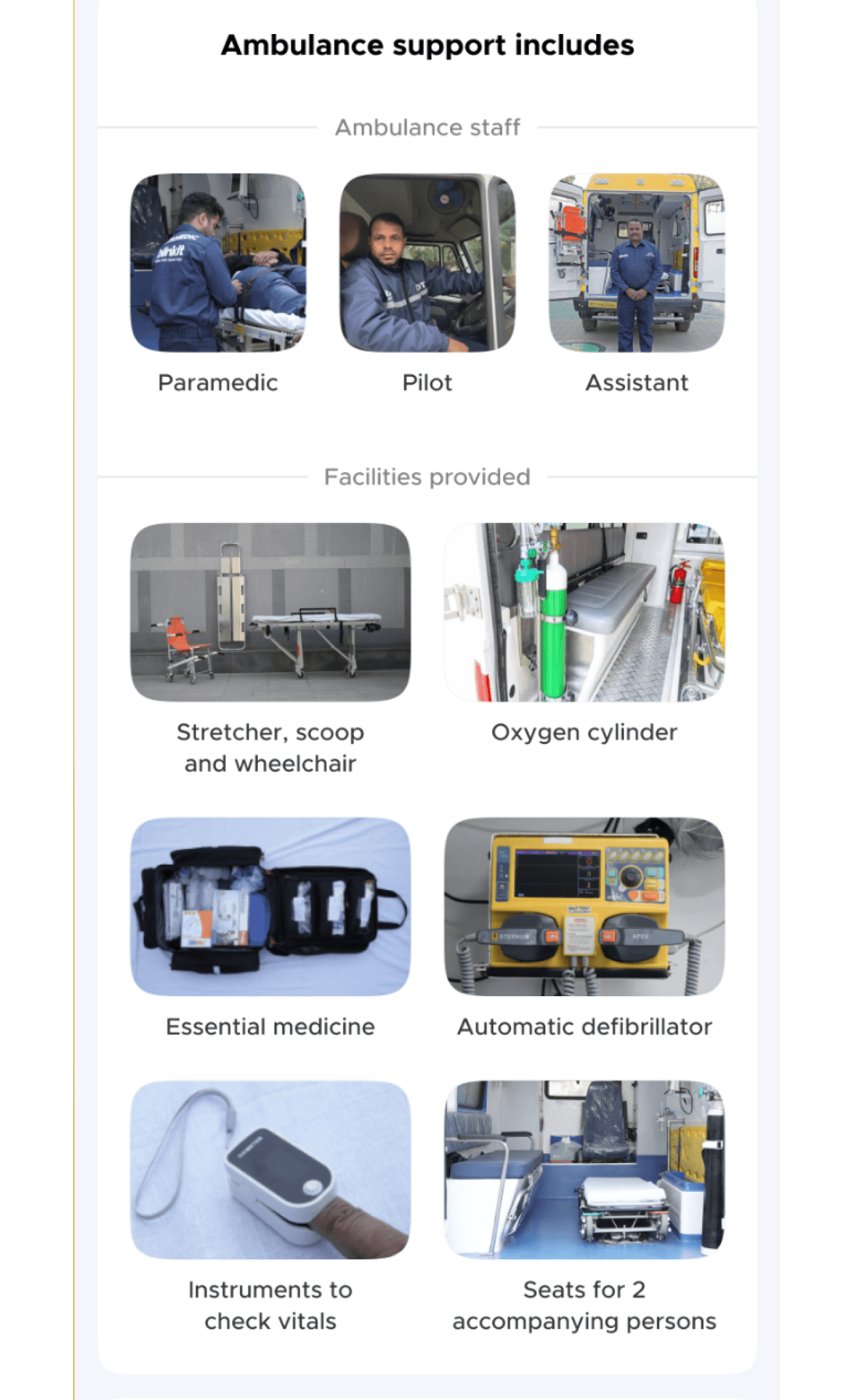 Ambulance support includes

Ambulance staff

Paramedic

Pilot

Assistant

Facilities provided

Stretcher, scoop and wheelchair

Oxygen cylinder

Essential medicine

Automatic defibrillator

Instruments to check vitals

Seats for 2 accompanying persons