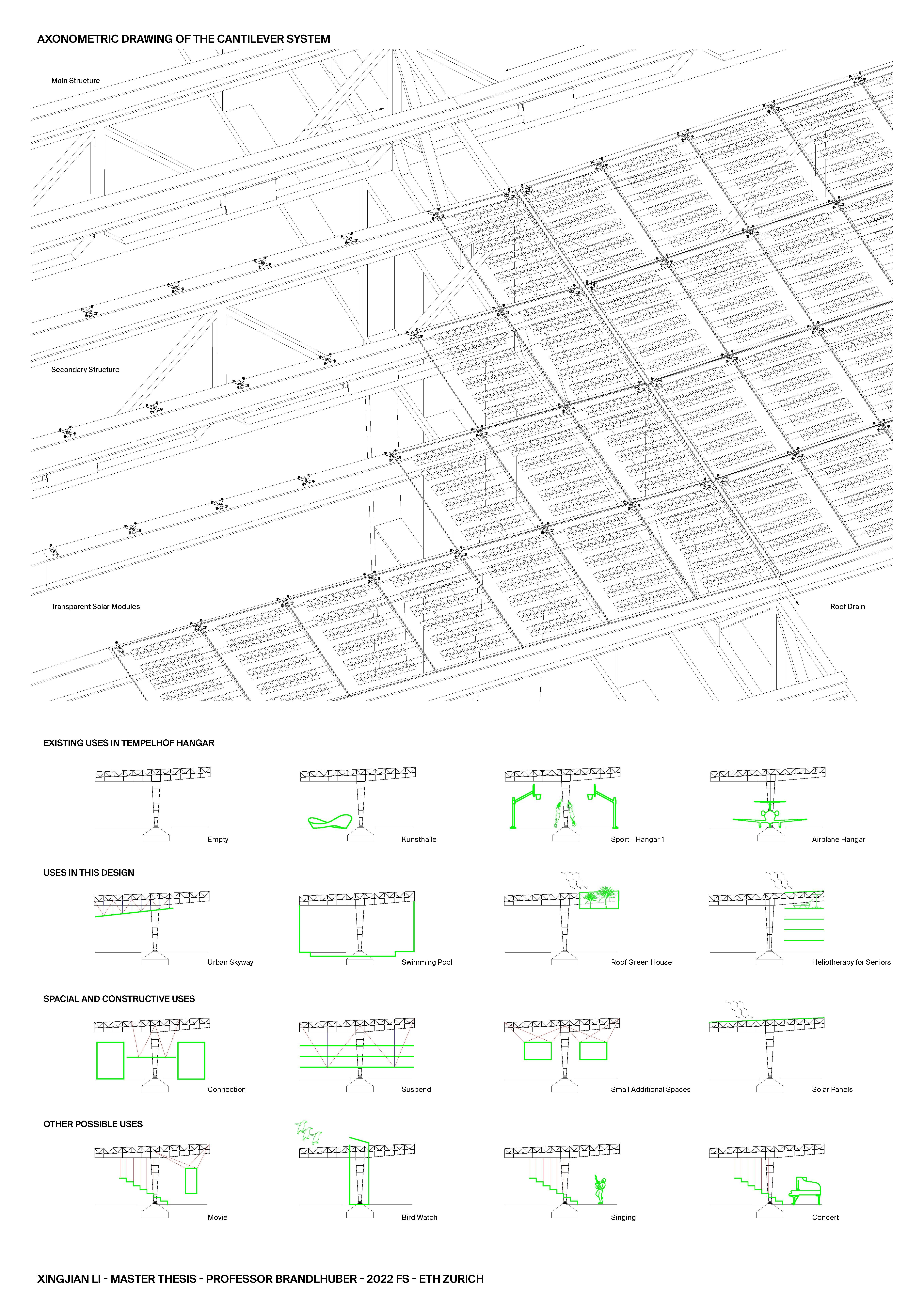 AXONOMETRIC DRAWING OF THE CANTILEVER SYSTEM

Main Structure

Secondary Structure

Transparent Solar Modules

Roof Drain

EXISTING USES IN TEMPELHOF HANGAR

Empty

Kunsthalle

Sport - Hangar 1

Airplane Hangar

USES IN THIS DESIGN

Urban Skyway

Swimming Pool

Roof Green House

Heliotherapy for Seniors

SPACIAL AND CONSTRUCTIVE USES

Connection

Suspend

Small Additional Spaces

Solar Panels

OTHER POSSIBLE USES

Movie

Bird Watch

Singing

Concert

XINGJIAN LI - MASTER THESIS - PROFESSOR BRANDLHUBER - 2022 FS - ETH ZURICH