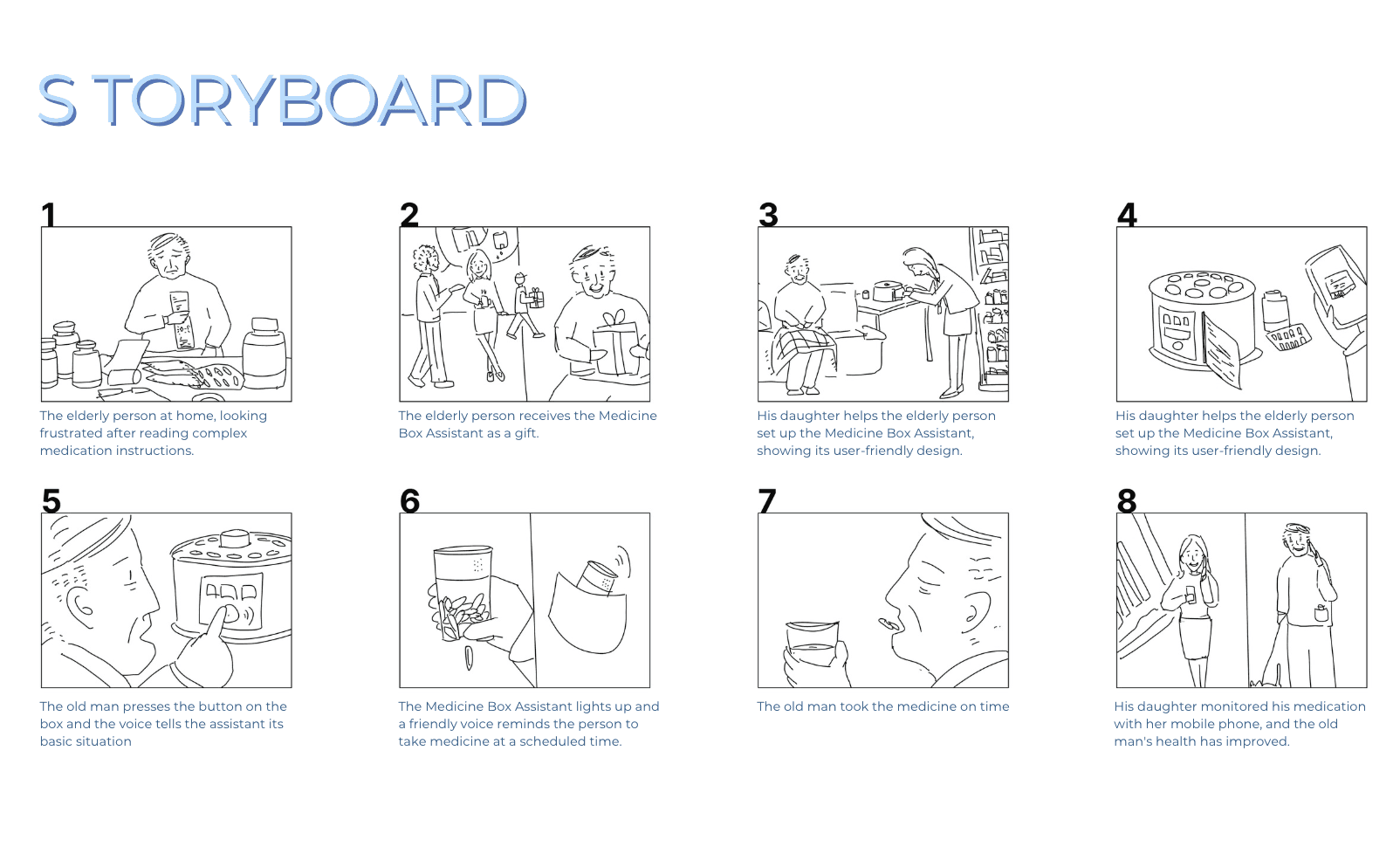 S TORYBOARD

1

The elderly person at home, looking frustrated after reading complex medication instructions.

2

The elderly person receives the Medicine Box Assistant as a gift.

3

His daughter helps the elderly person set up the Medicine Box Assistant, showing its user-friendly design.

4

His daughter helps the elderly person set up the Medicine Box Assistant, showing its user-friendly design.

5

The old man presses the button on the box and the voice tells the assistant its basic situation

6

The Medicine Box Assistant lights up and a friendly voice reminds the person to take medicine at a scheduled time.

7

The old man took the medicine on time

8

His daughter monitored his medication with her mobile phone, and the old man's health has improved.