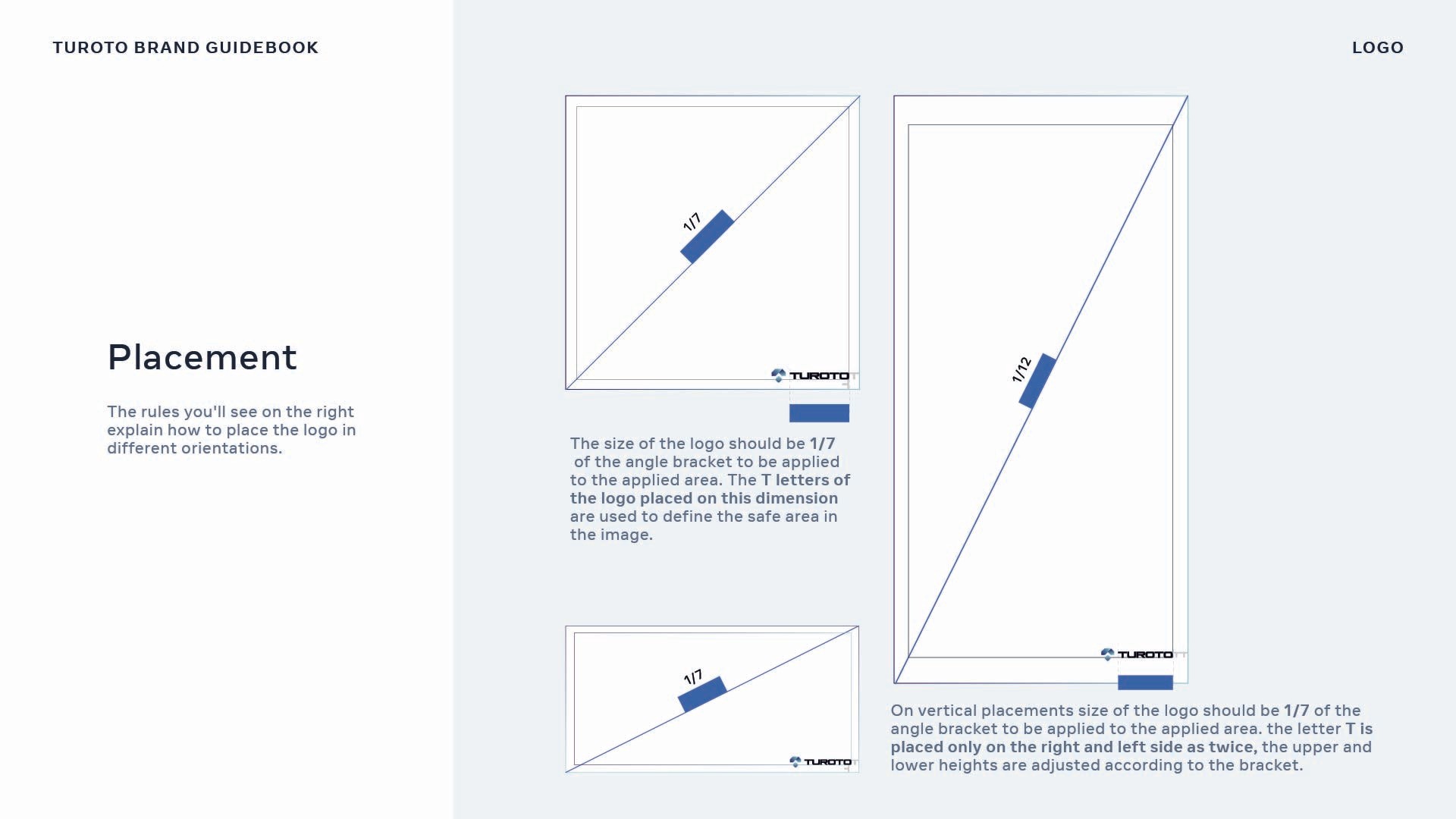 TUROTO BRAND GUIDEBOOK

LOGO

Placement

The rules you'll see on the right explain how to place the logo in different orientations.

1/7

TUROTO

The size of the logo should be 1/7 of the angle bracket to be applied to the applied area. The T letters of the logo placed on this dimension are used to define the safe area in the image.

1/7

TUROTO

1/12

TUROTO

On vertical placements size of the logo should be 1/7 of the angle bracket to be applied to the applied area. the letter T is placed only on the right and left side as twice, the upper and lower heights are adjusted according to the bracket.