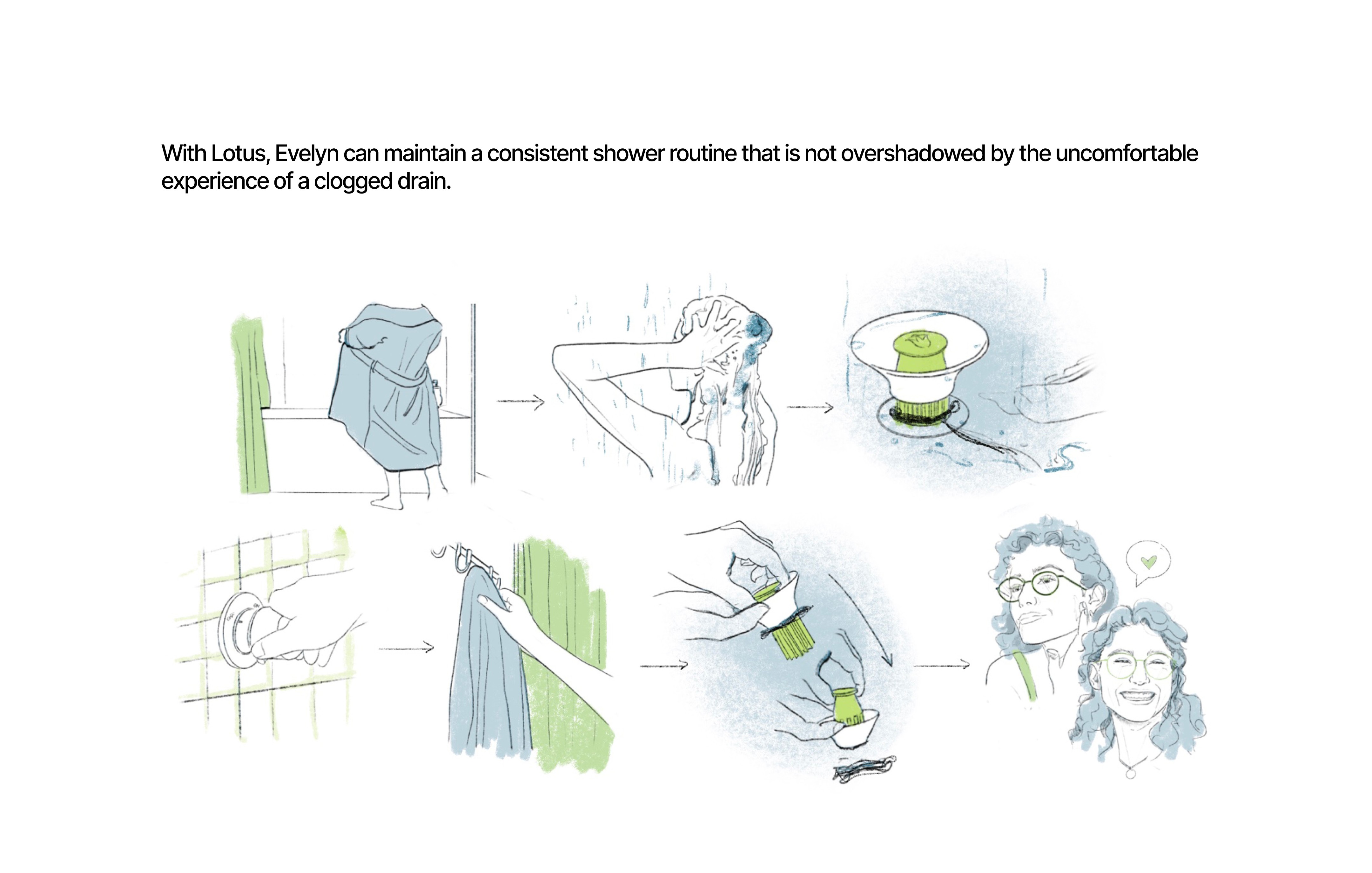 With Lotus, Evelyn can maintain a consistent shower routine that is not overshadowed by the uncomfortable experience of a clogged drain.