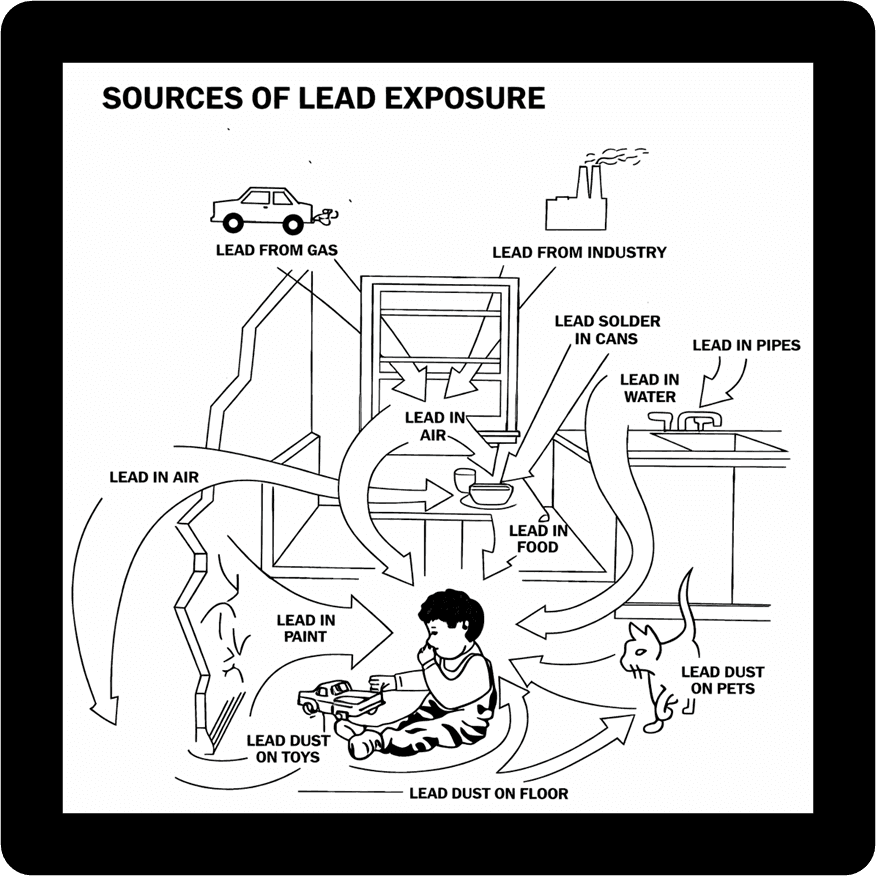 SOURCES OF LEAD EXPOSURE

LEAD FROM GAS

LEAD FROM INDUSTRY

LEAD SOLDER IN CANS

LEAD IN PIPES

LEAD IN WATER

LEAD IN AIR

LEAD IN AIR

LEAD IN FOOD

LEAD IN PAINT

LEAD DUST ON PETS

LEAD DUST ON TOYS

LEAD DUST ON FLOOR