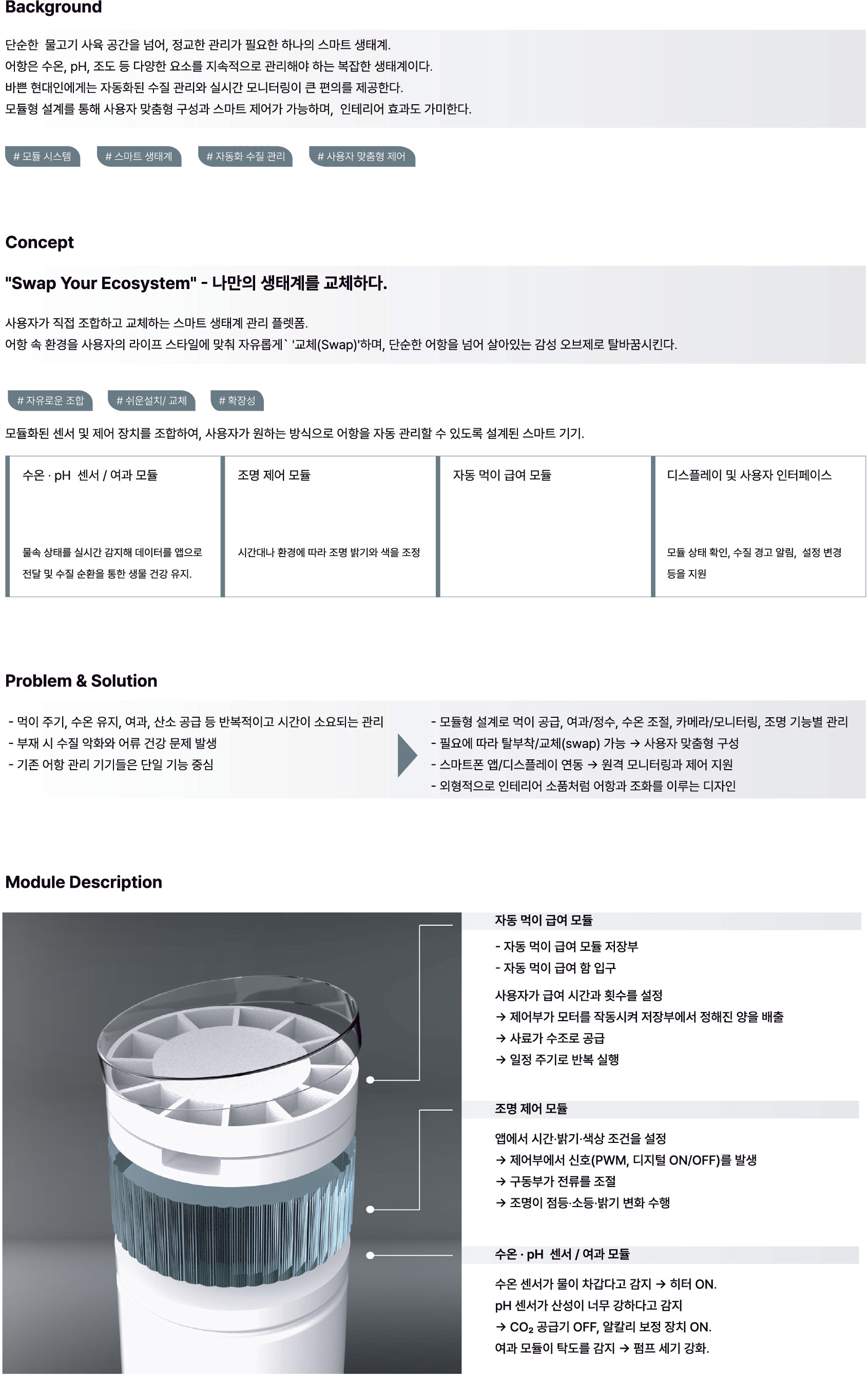 Background

단순한 물고기 사육 공간을 넘어, 정교한 관리가 필요한 하나의 스마트 생태계.
어항은 수온, pH, 조도 등 다양한 요소를 지속적으로 관리해야 하는 복잡한 생태계이다.
바쁜 현대인에게는 자동화된 수질 관리와 실시간 모니터링이 큰 편의를 제공한다.
모듈형 설계를 통해 사용자 맞춤형 구성과 스마트 제어가 가능하며, 인테리어 효과도 가미한다.

# 모듈 시스템 # 스마트 생태계 # 자동화 수질 관리 # 사용자 맞춤형 제어

Concept

"Swap Your Ecosystem" - 나만의 생태계를 교체하다.

사용자가 직접 조합하고 교체하는 스마트 생태계 관리 플렛폼.
어항 속 환경을 사용자의 라이프 스타일에 맞춰 자유롭게` '교체(Swap)'하며, 단순한 어항을 넘어 살아있는 감성 오브제로 탈바꿈시킨다.

# 자유로운 조합 # 쉬운설치/ 교체 # 확장성

모듈화된 센서 및 제어 장치를 조합하여, 사용자가 원하는 방식으로 어항을 자동 관리할 수 있도록 설계된 스마트 기기.

| 수온 · pH 센서 / 여과 모듈 | 조명 제어 모듈 | 자동 먹이 급여 모듈 | 디스플레이 및 사용자 인터페이스 |
|---|---|---|---|
| 물속 상태를 실시간 감지해 데이터를 앱으로 전달 및 수질 순환을 통한 생물 건강 유지. | 시간대나 환경에 따라 조명 밝기와 색을 조정 | | 모듈 상태 확인, 수질 경고 알림, 설정 변경 등을 지원 |

Problem & Solution

- 먹이 주기, 수온 유지, 여과, 산소 공급 등 반복적이고 시간이 소요되는 관리
- 부재 시 수질 악화와 어류 건강 문제 발생
- 기존 어항 관리 기기들은 단일 기능 중심

- 모듈형 설계로 먹이 공급, 여과/정수, 수온 조절, 카메라/모니터링, 조명 기능별 관리
- 필요에 따라 탈부착/교체(swap) 가능 → 사용자 맞춤형 구성
- 스마트폰 앱/디스플레이 연동 → 원격 모니터링과 제어 지원
- 외형적으로 인테리어 소품처럼 어항과 조화를 이루는 디자인

Module Description

자동 먹이 급여 모듈

- 자동 먹이 급여 모듈 저장부
- 자동 먹이 급여 함 입구

사용자가 급여 시간과 횟수를 설정
→ 제어부가 모터를 작동시켜 저장부에서 정해진 양을 배출
→ 사료가 수조로 공급
→ 일정 주기로 반복 실행

조명 제어 모듈

앱에서 시간·밝기·색상 조건을 설정
→ 제어부에서 신호(PWM, 디지털 ON/OFF)를 발생
→ 구동부가 전류를 조절
→ 조명이 점등·소등·밝기 변화 수행

수온 · pH 센서 / 여과 모듈

수온 센서가 물이 차갑다고 감지 → 히터 ON.
pH 센서가 산성이 너무 강하다고 감지
→ $CO_2$ 공급기 OFF, 알칼리 보정 장치 ON.
여과 모듈이 탁도를 감지 → 펌프 세기 강화.