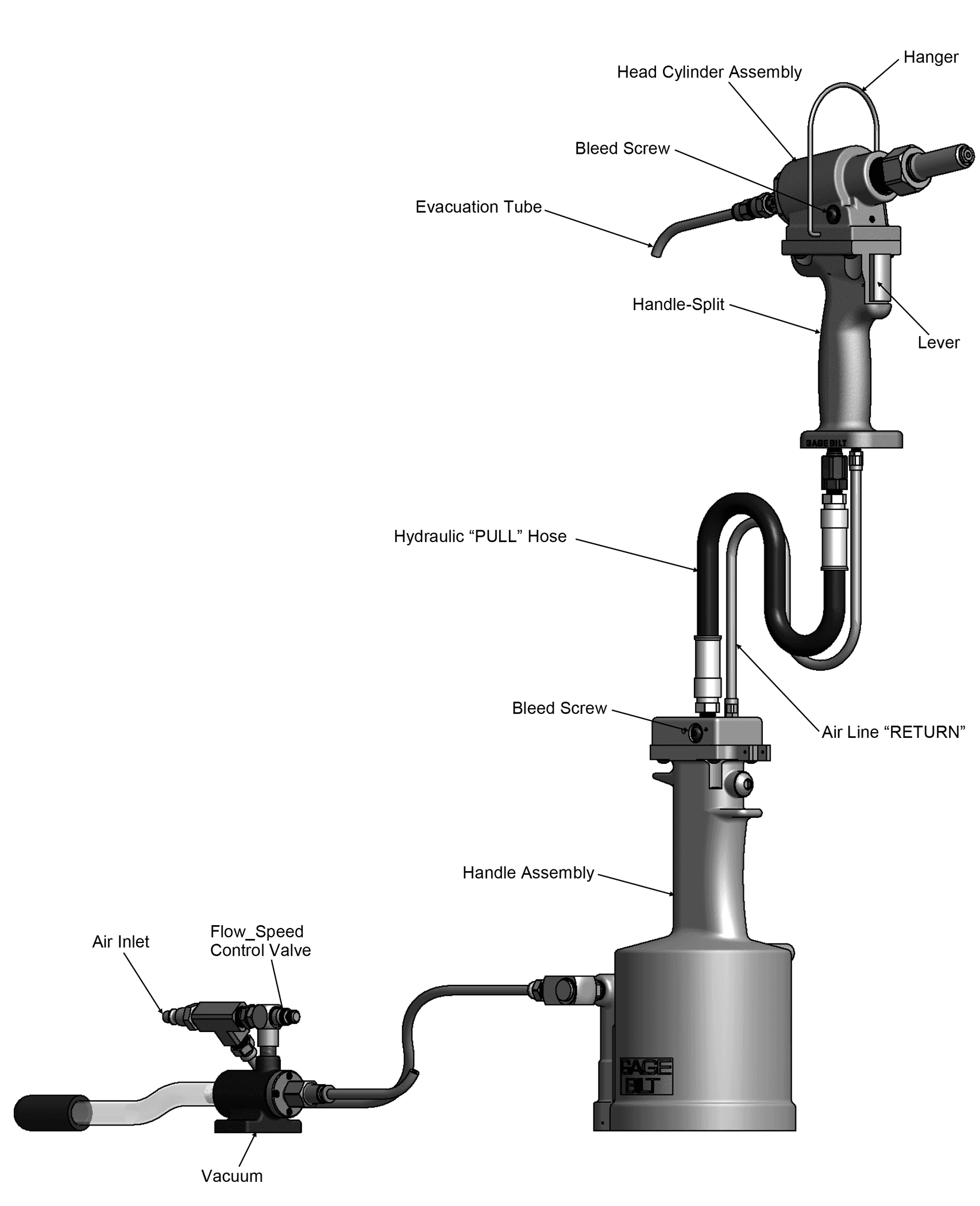 Hanger

Head Cylinder Assembly

Bleed Screw

Evacuation Tube

Handle-Split

Lever

GAGE BILT

Hydraulic “PULL” Hose

Bleed Screw

Air Line “RETURN”

Handle Assembly

Air Inlet

Flow_Speed Control Valve

GAGE BILT

Vacuum