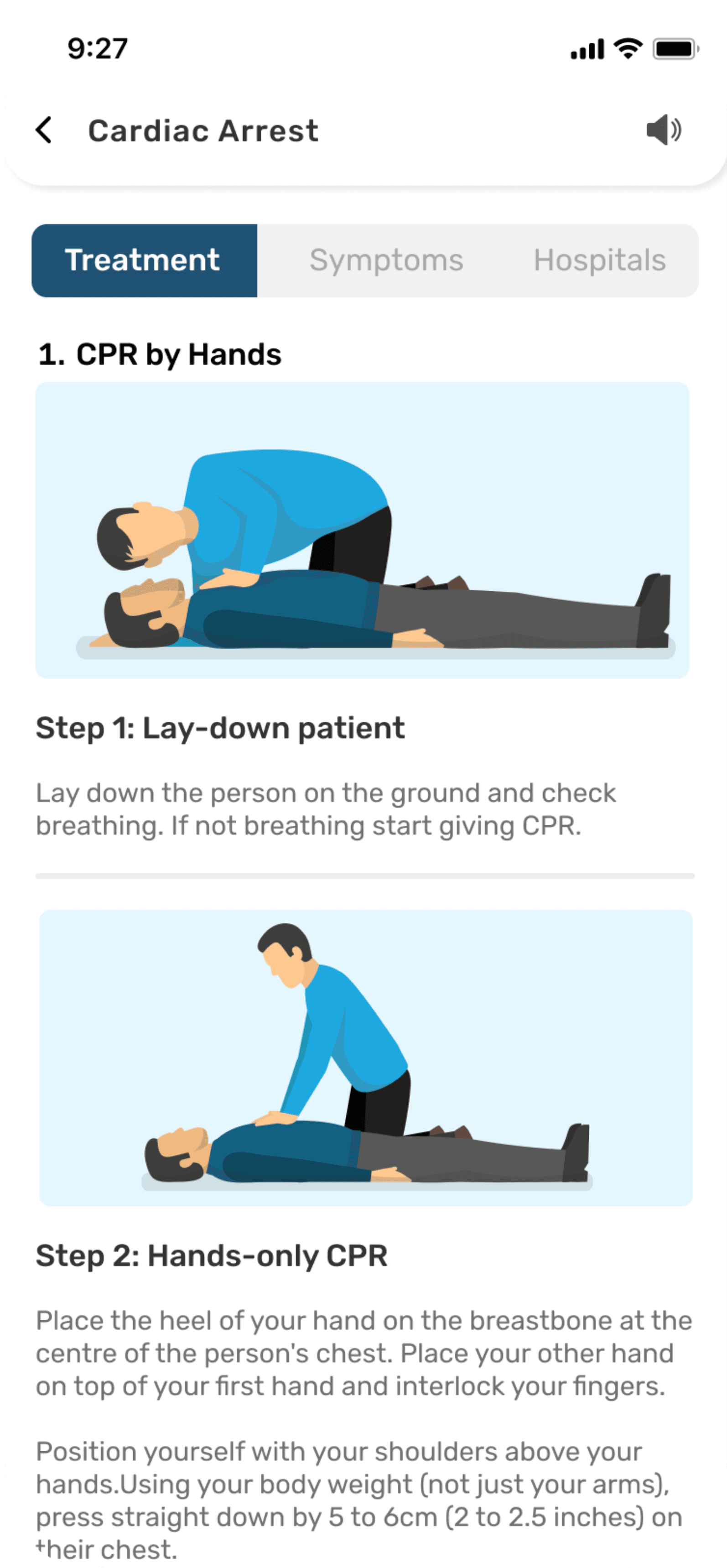 9:27

Cardiac Arrest

Treatment Symptoms Hospitals

1. CPR by Hands

Step 1: Lay-down patient

Lay down the person on the ground and check breathing. If not breathing start giving CPR.

Step 2: Hands-only CPR

Place the heel of your hand on the breastbone at the centre of the person's chest. Place your other hand on top of your first hand and interlock your fingers.

Position yourself with your shoulders above your hands.Using your body weight (not just your arms), press straight down by 5 to 6cm (2 to 2.5 inches) on their chest.