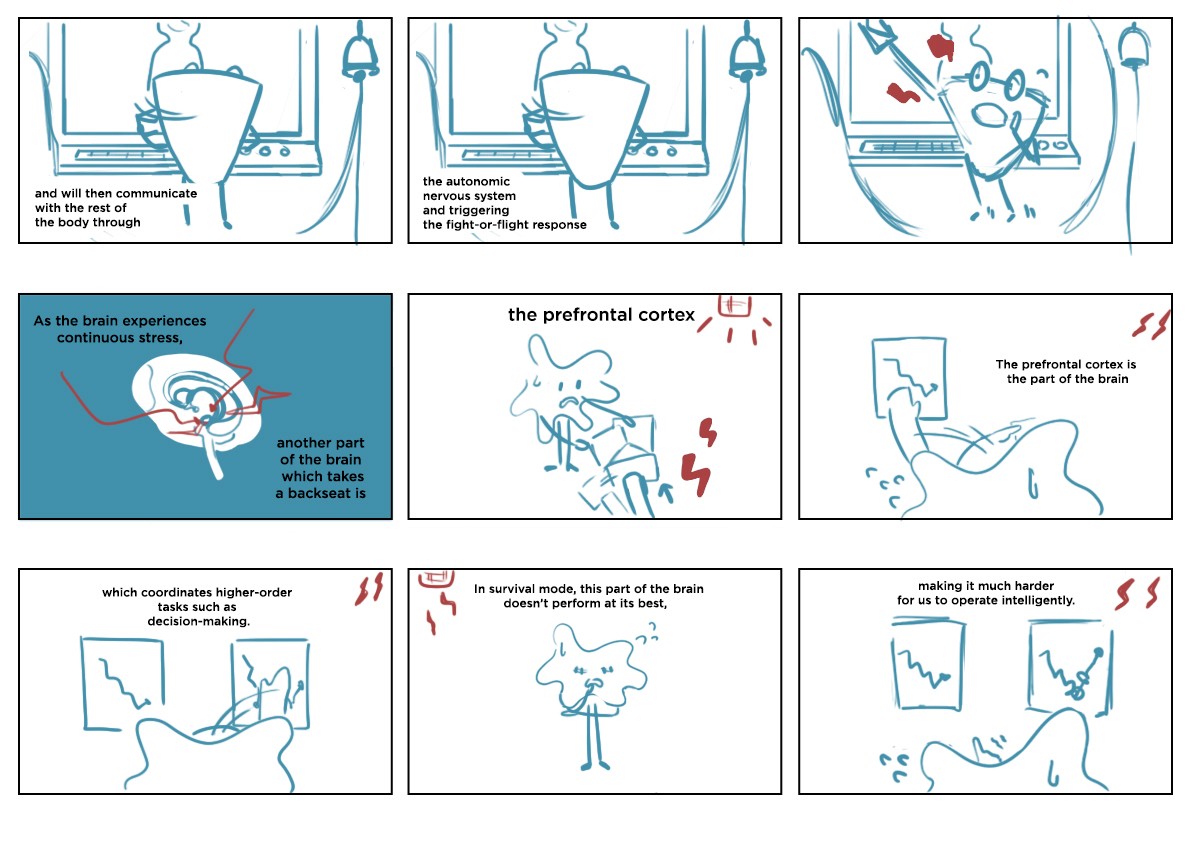 and will then communicate with the rest of the body through

the autonomic nervous system and triggering the fight-or-flight response

As the brain experiences continuous stress,

another part of the brain which takes a backseat is

the prefrontal cortex

The prefrontal cortex is the part of the brain

which coordinates higher-order tasks such as decision-making.

In survival mode, this part of the brain doesn't perform at its best,

making it much harder for us to operate intelligently.