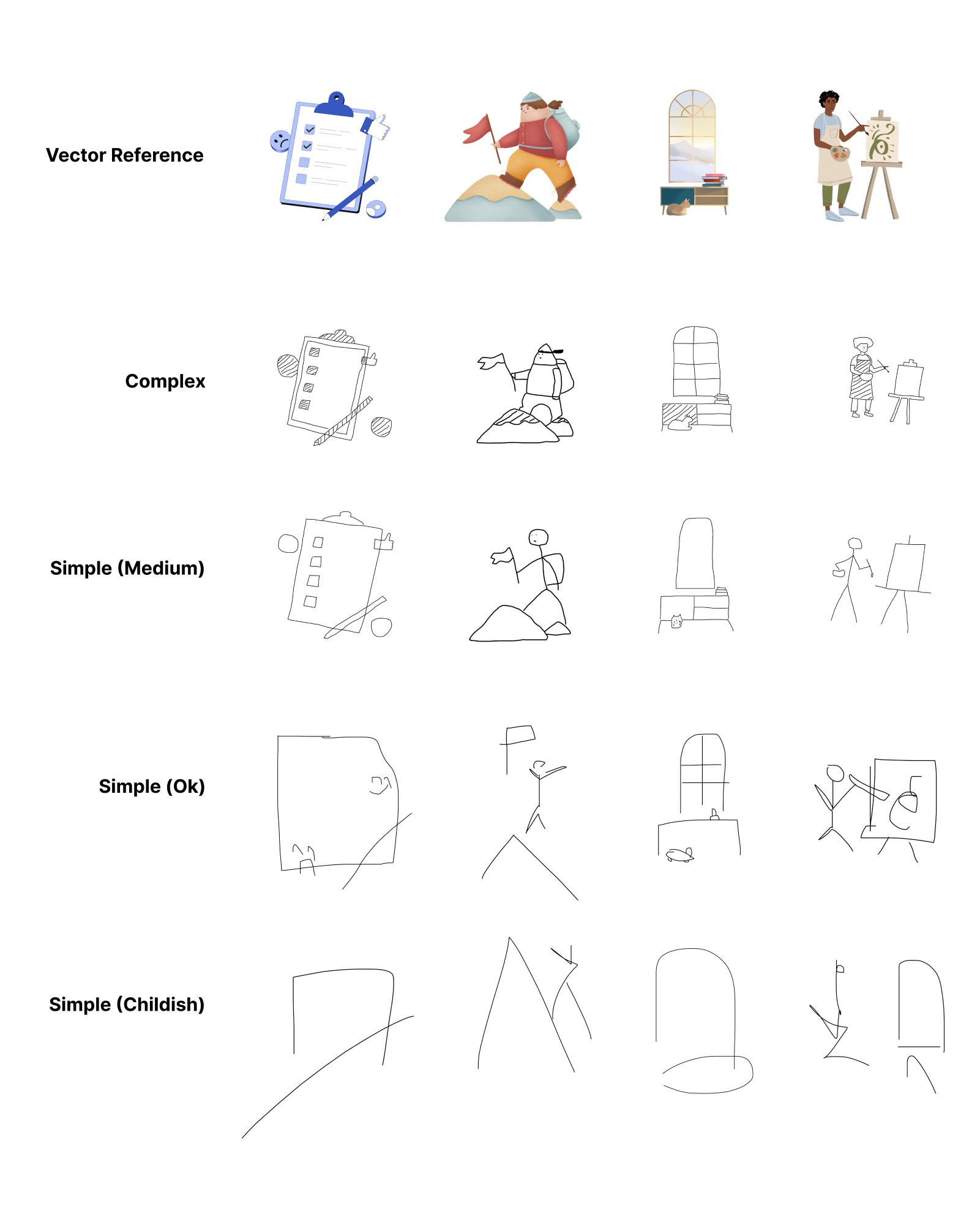 Vector Reference

Complex

Simple (Medium)

Simple (Ok)

Simple (Childish)