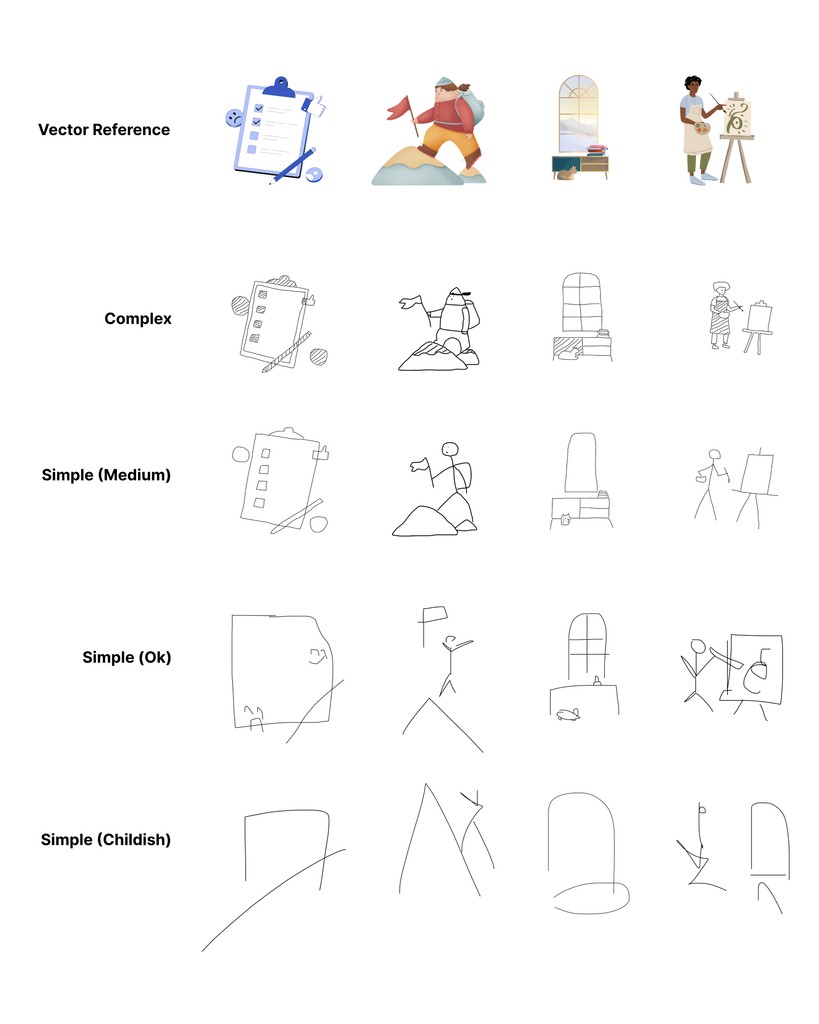 Vector Reference

Complex

Simple (Medium)

Simple (Ok)

Simple (Childish)