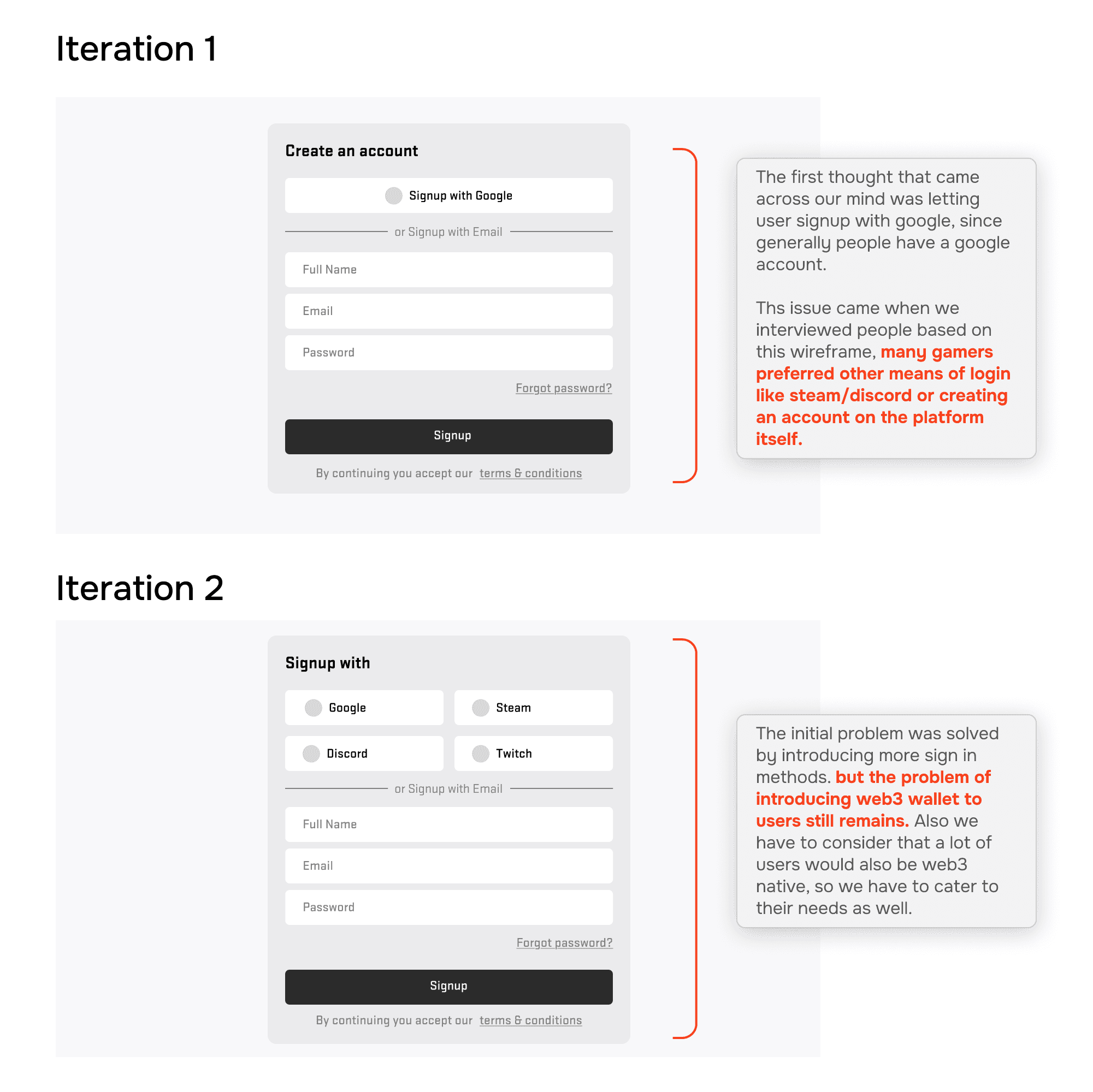 Iteration 1

Create an account

Signup with Google

or Signup with Email

Full Name

Email

Password

Forgot password?

Signup

By continuing you accept our terms & conditions

The first thought that came across our mind was letting user signup with google, since generally people have a google account.

Ths issue came when we interviewed people based on this wireframe, many gamers preferred other means of login like steam/discord or creating an account on the platform itself.

Iteration 2

Signup with

Google

Steam

Discord

Twitch

or Signup with Email

Full Name

Email

Password

Forgot password?

Signup

By continuing you accept our terms & conditions

The initial problem was solved by introducing more sign in methods. but the problem of introducing web3 wallet to users still remains. Also we have to consider that a lot of users would also be web3 native, so we have to cater to their needs as well.