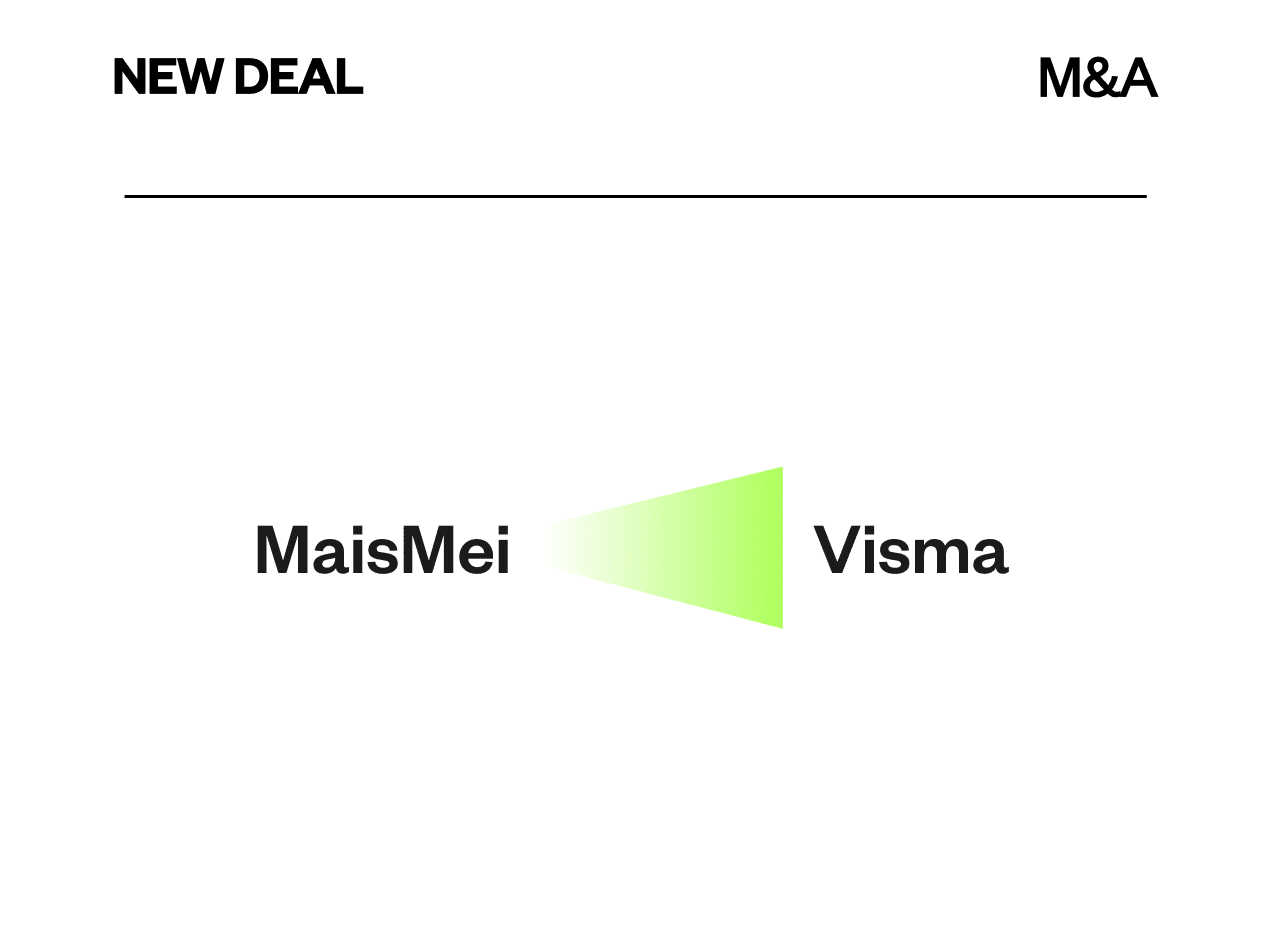 NEW DEAL

M&A

MaisMei

Visma