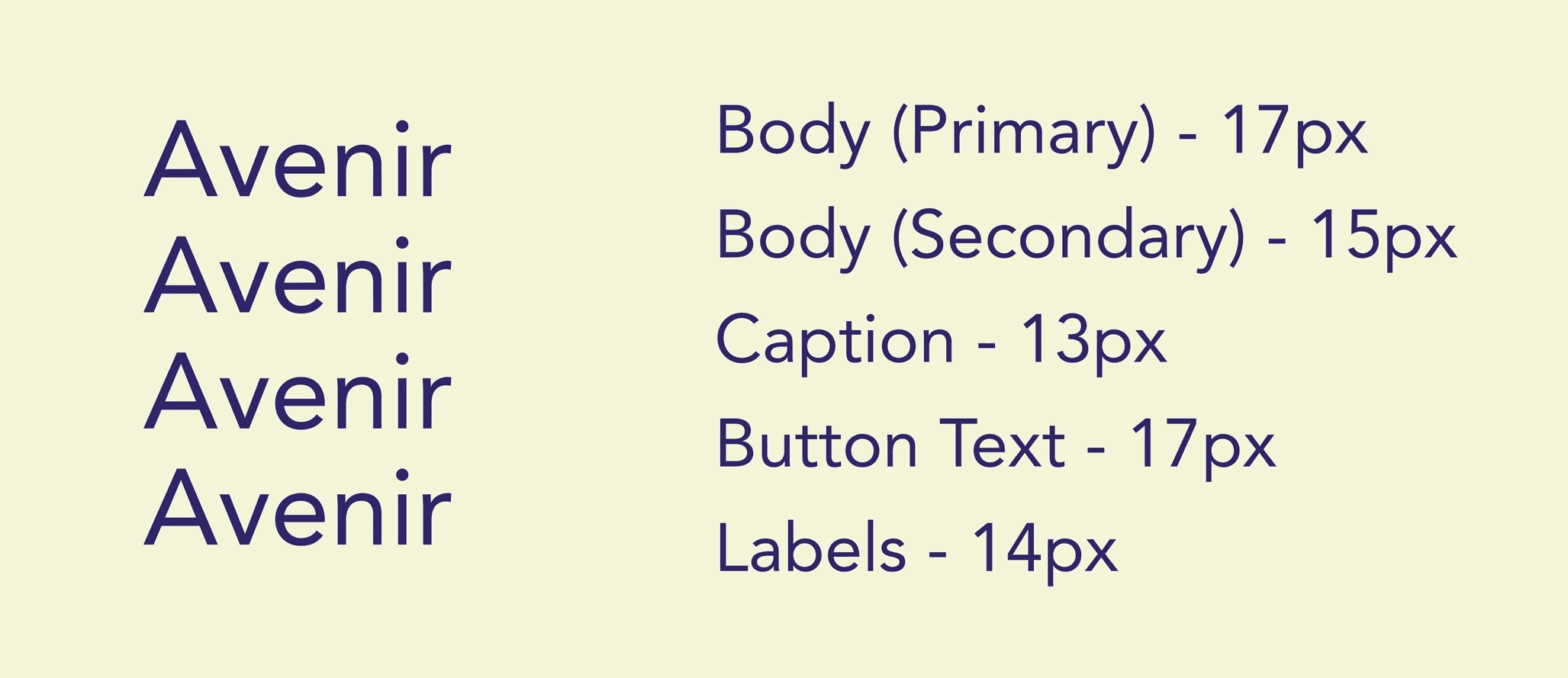 Avenir
Avenir
Avenir
Avenir

Body (Primary) - 17px
Body (Secondary) - 15px
Caption - 13px
Button Text - 17px
Labels - 14px