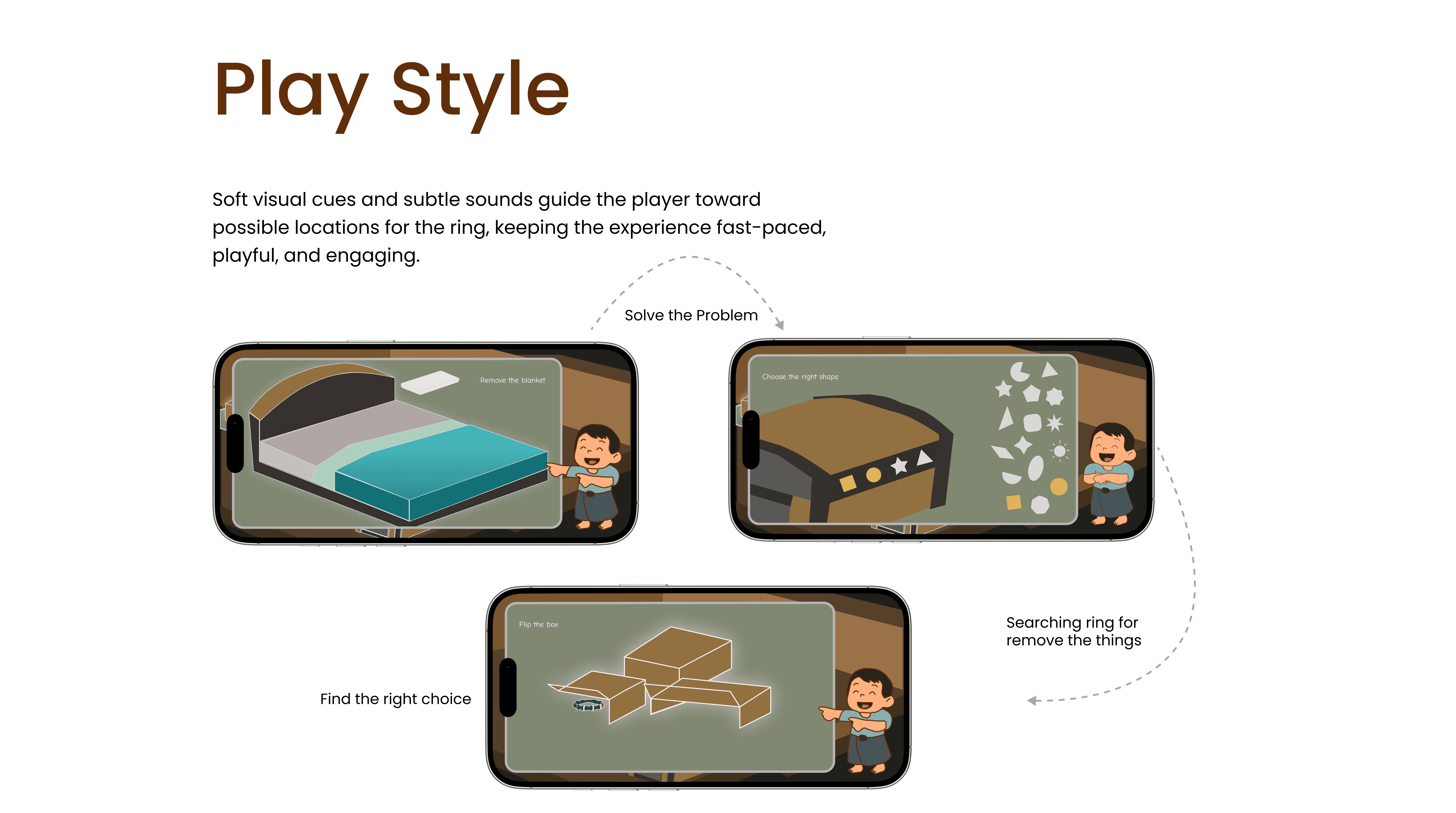 Play Style

Soft visual cues and subtle sounds guide the player toward possible locations for the ring, keeping the experience fast-paced, playful, and engaging.

Solve the Problem

Remove the blanket

Choose the right shape

Searching ring for remove the things

Flip the box

Find the right choice