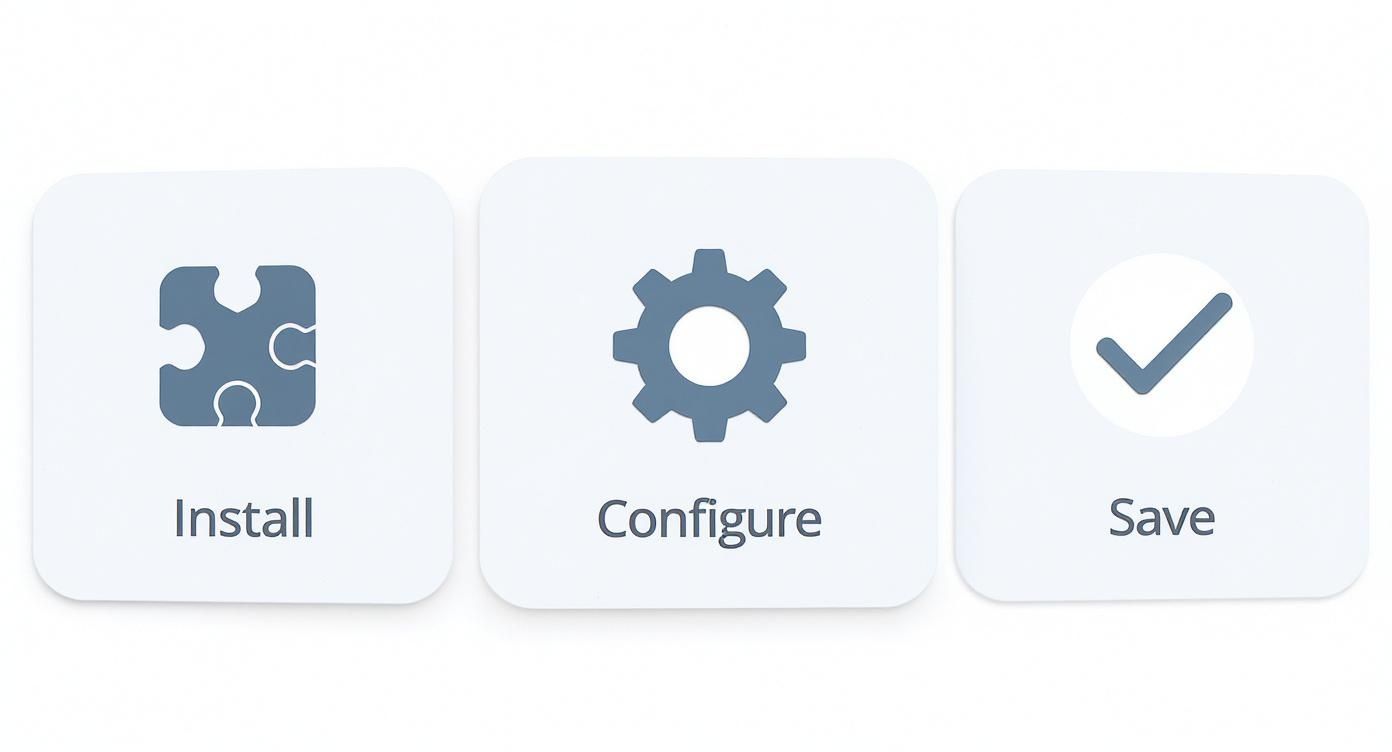 Install

Configure

Save