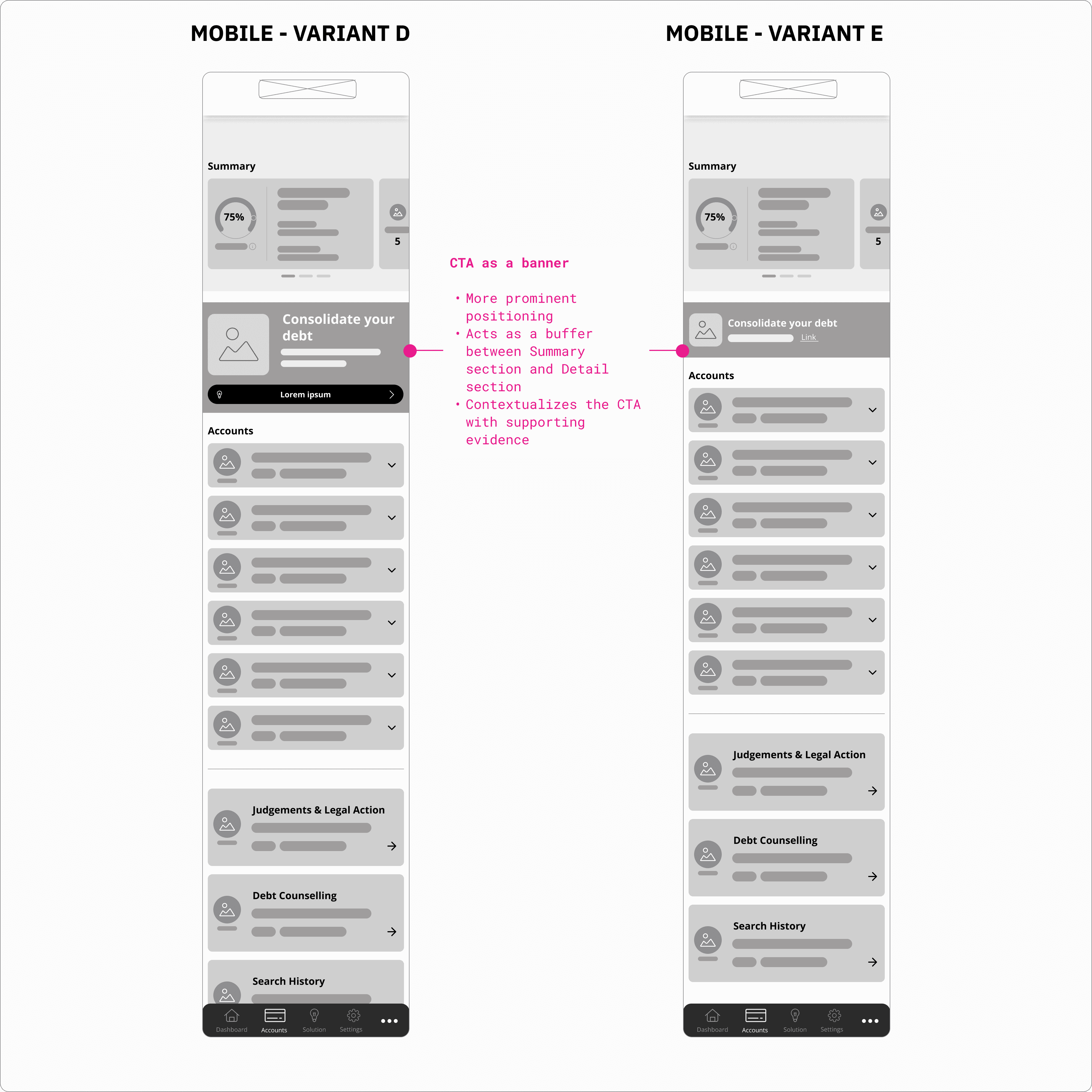 MOBILE - VARIANT D

Summary

75%

5

Consolidate your debt

Lorem ipsum

Accounts

Judgements & Legal Action

Debt Counselling

Search History

Dashboard Accounts Solution Settings

CTA as a banner

• More prominent positioning
• Acts as a buffer between Summary section and Detail section
• Contextualizes the CTA with supporting evidence

MOBILE - VARIANT E

Summary

75%

5

Consolidate your debt

Link

Accounts

Judgements & Legal Action

Debt Counselling

Search History

Dashboard Accounts Solution Settings