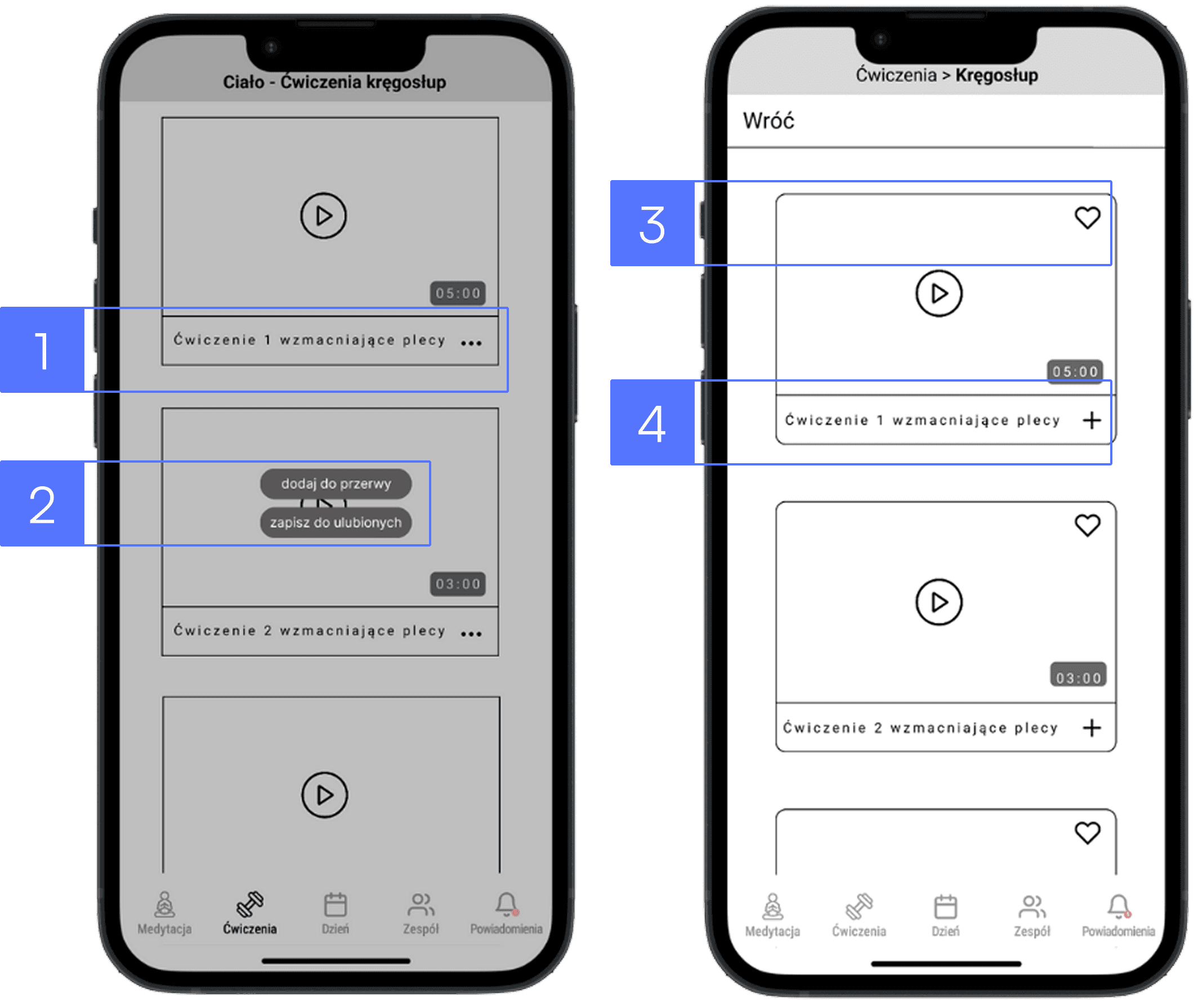 Ciało - Ćwiczenia kręgosłup

05:00

1

Ćwiczenie 1 wzmacniające plecy ...

2

dodaj do przerwy

zapisz do ulubionych

03:00

Ćwiczenie 2 wzmacniające plecy ...

Medytacja Ćwiczenia Dzień Zespół Powiadomienia

Ćwiczenia > Kręgosłup

Wróć

3

05:00

4

Ćwiczenie 1 wzmacniające plecy +

03:00

Ćwiczenie 2 wzmacniające plecy +

Medytacja Ćwiczenia Dzień Zespół Powiadomienia