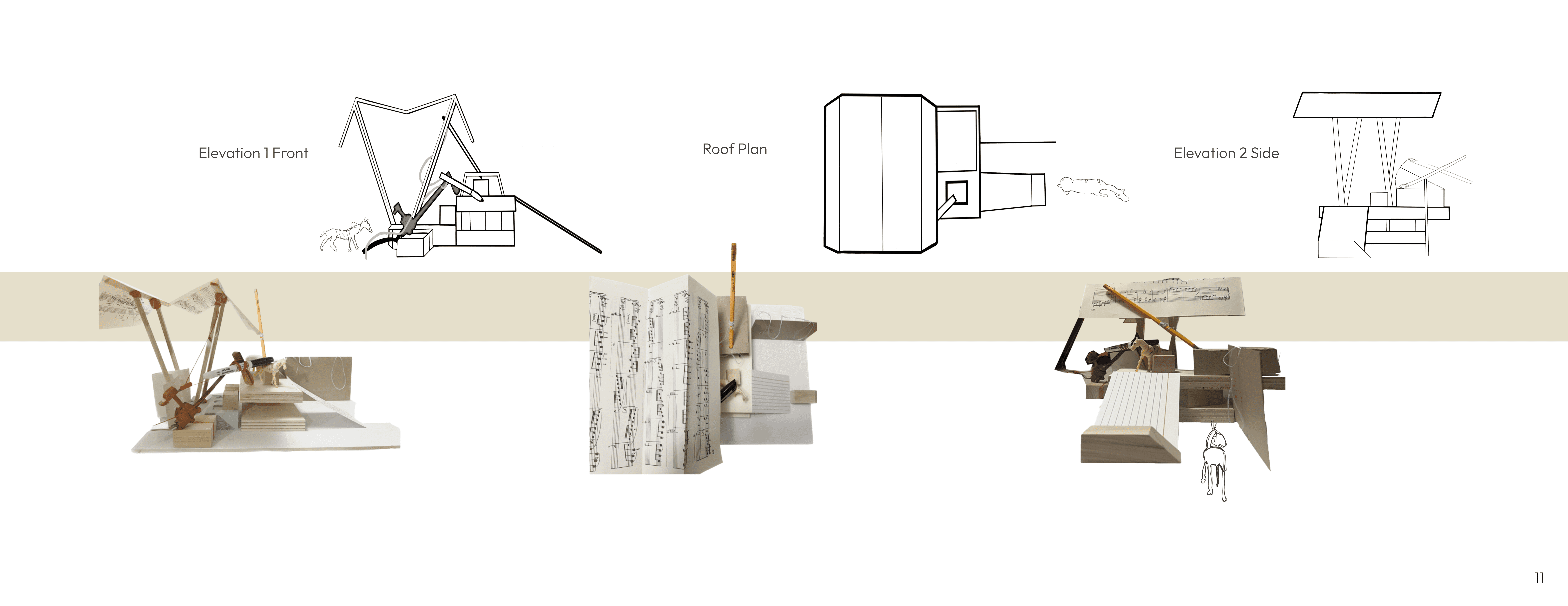 Elevation 1 Front

Roof Plan

Elevation 2 Side

11