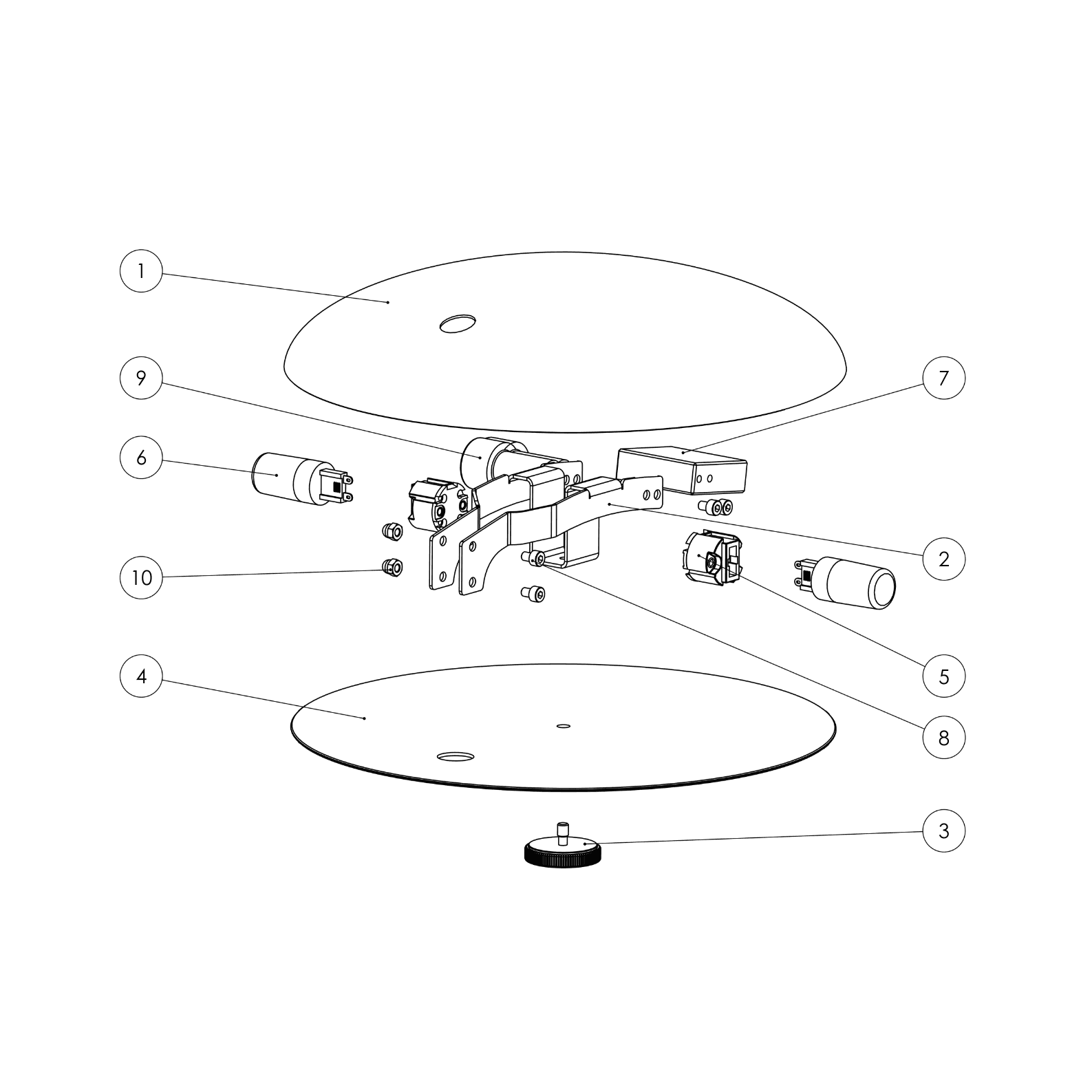 1
9
7
6
2
10
5
4
8
3