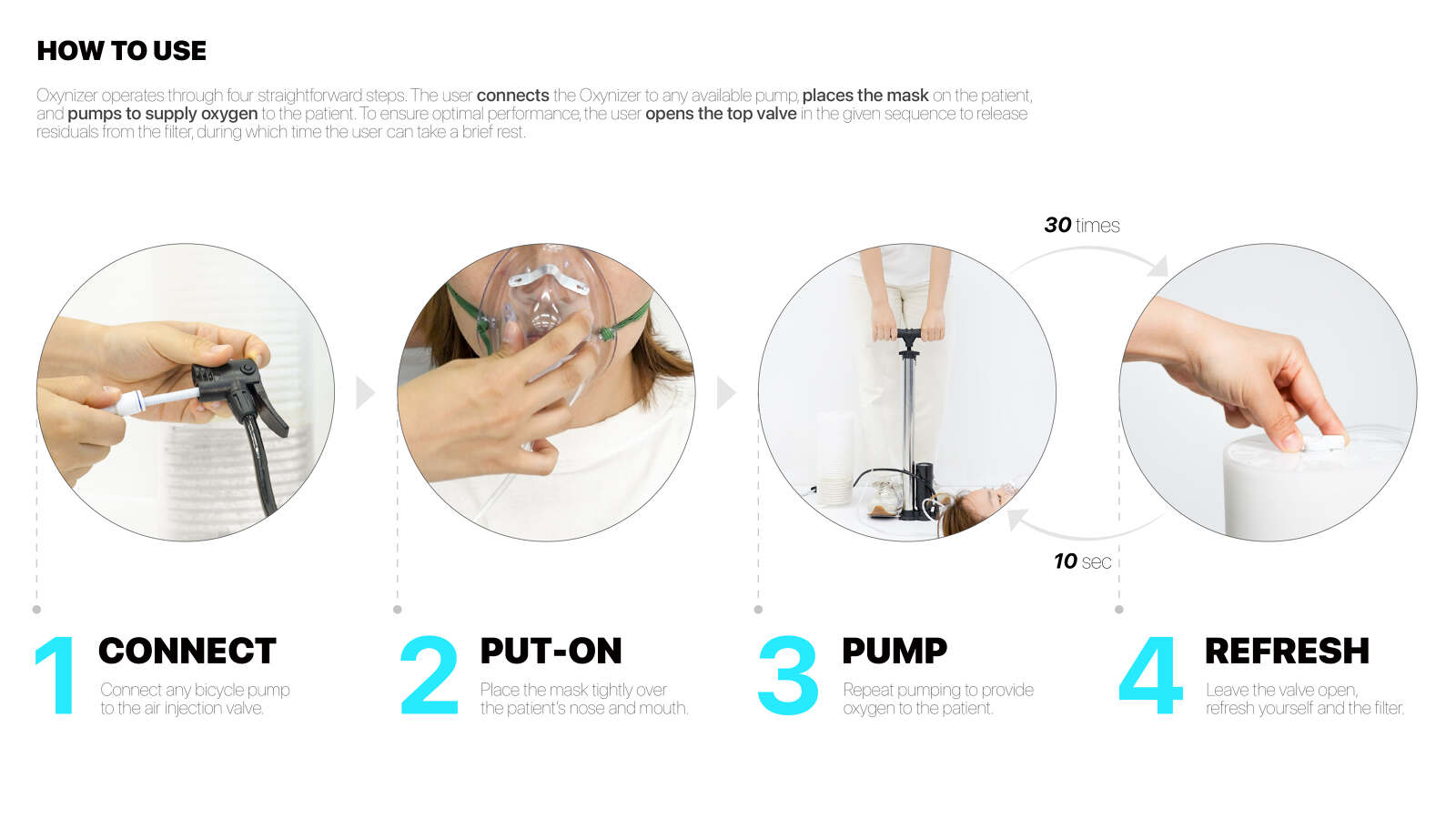 HOW TO USE

Oxynizer operates through four straightforward steps. The user connects the Oxynizer to any available pump, places the mask on the patient, and pumps to supply oxygen to the patient. To ensure optimal performance, the user opens the top valve in the given sequence to release residuals from the filter, during which time the user can take a brief rest.

30 times

10 sec

1 CONNECT
Connect any bicycle pump to the air injection valve.

2 PUT-ON
Place the mask tightly over the patient's nose and mouth.

3 PUMP
Repeat pumping to provide oxygen to the patient.

4 REFRESH
Leave the valve open, refresh yourself and the filter.