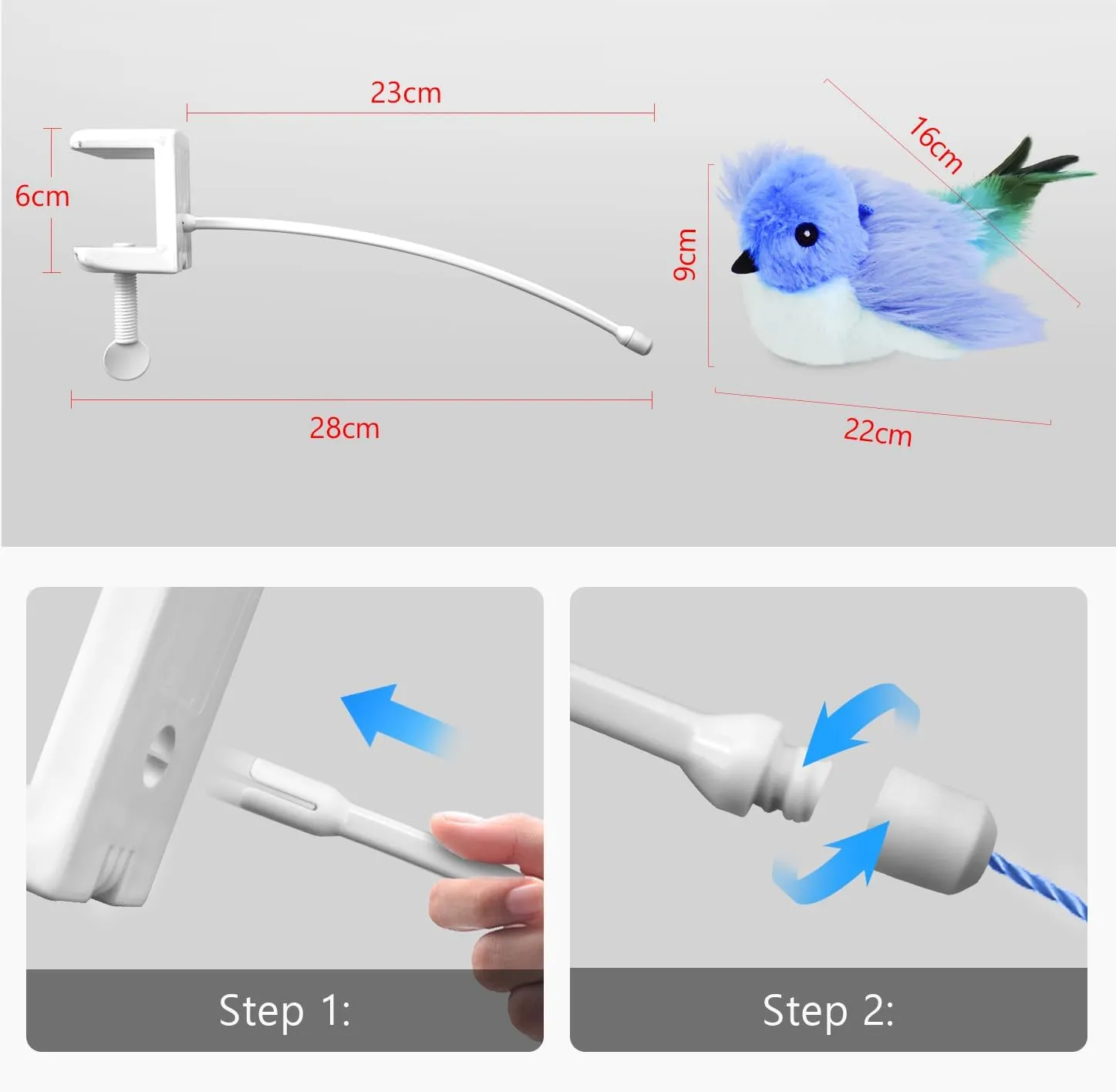 23cm

6cm

28cm

16cm

9cm

22cm

Step 1:

Step 2: