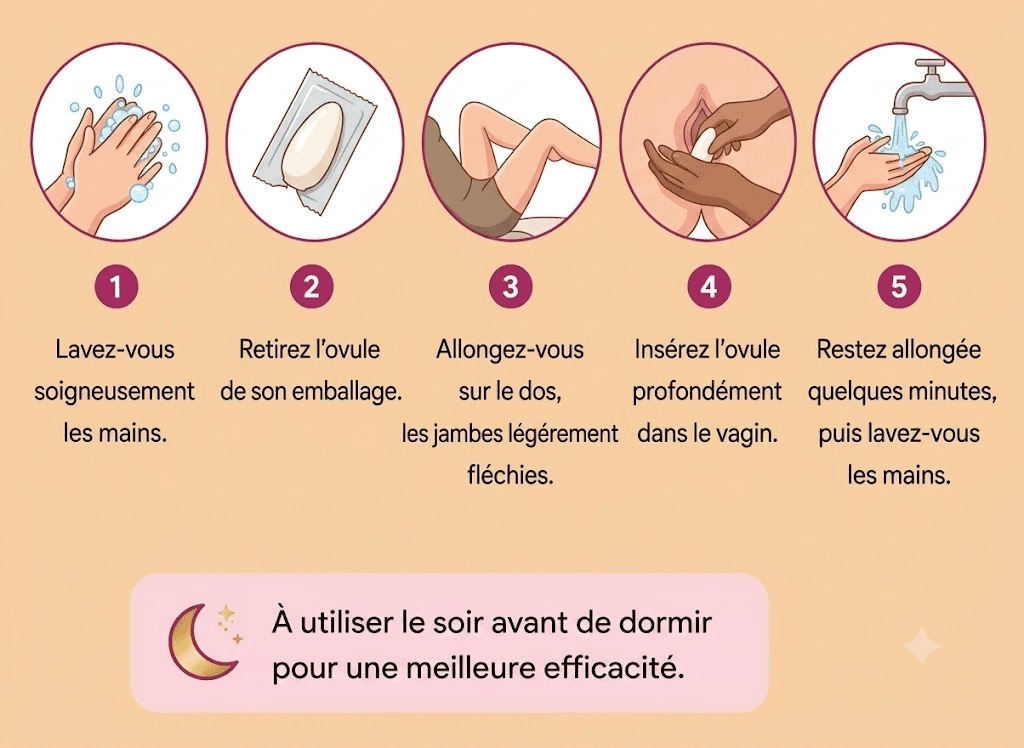 1

Lavez-vous soigneusement les mains.

2

Retirez l'ovule de son emballage.

3

Allongez-vous sur le dos, les jambes légérement fléchies.

4

Insérez l'ovule profondément dans le vagin.

5

Restez allongée quelques minutes, puis lavez-vous les mains.

À utiliser le soir avant de dormir pour une meilleure efficacité.