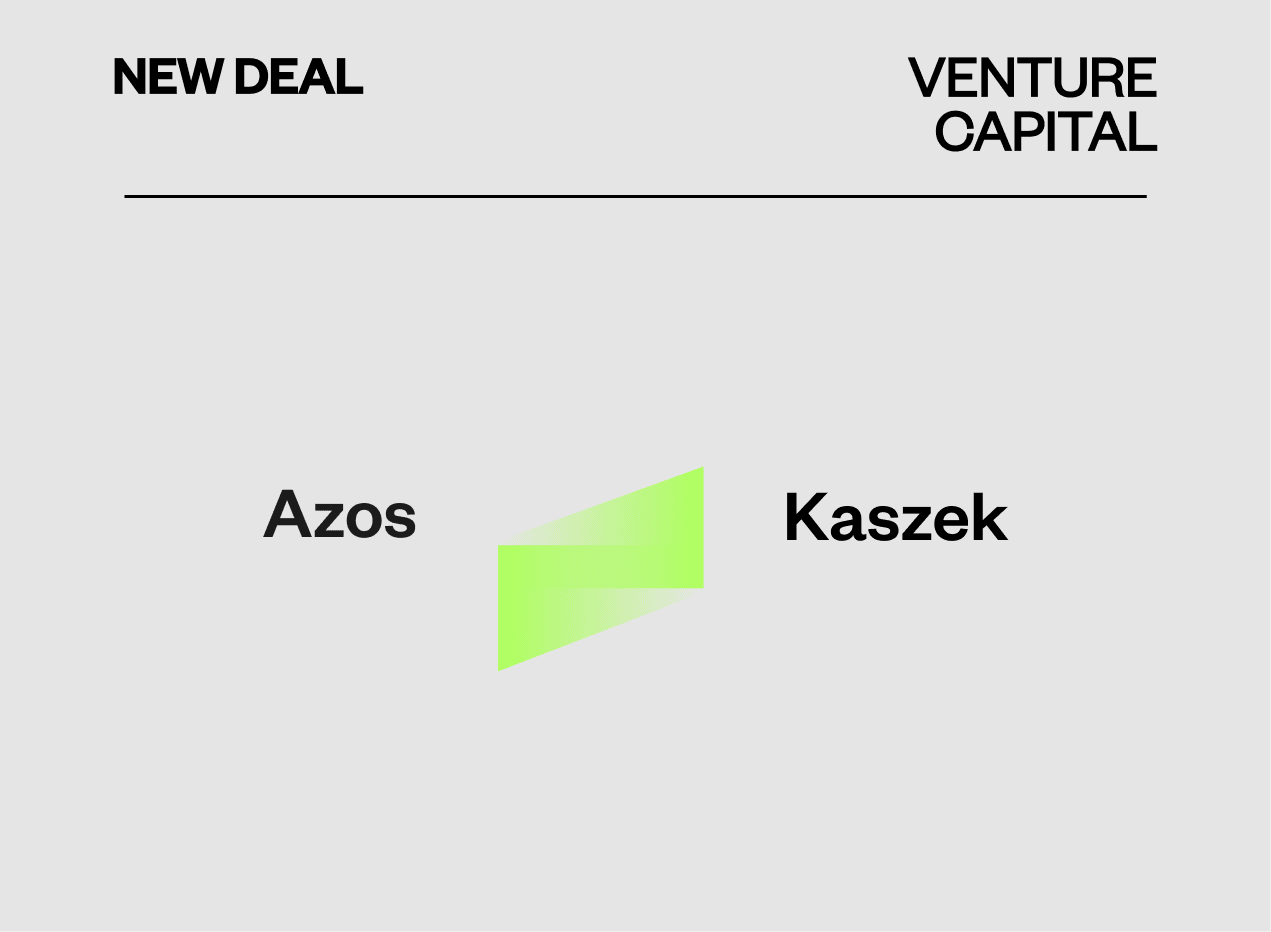 NEW DEAL

VENTURE
CAPITAL

Azos

Kaszek