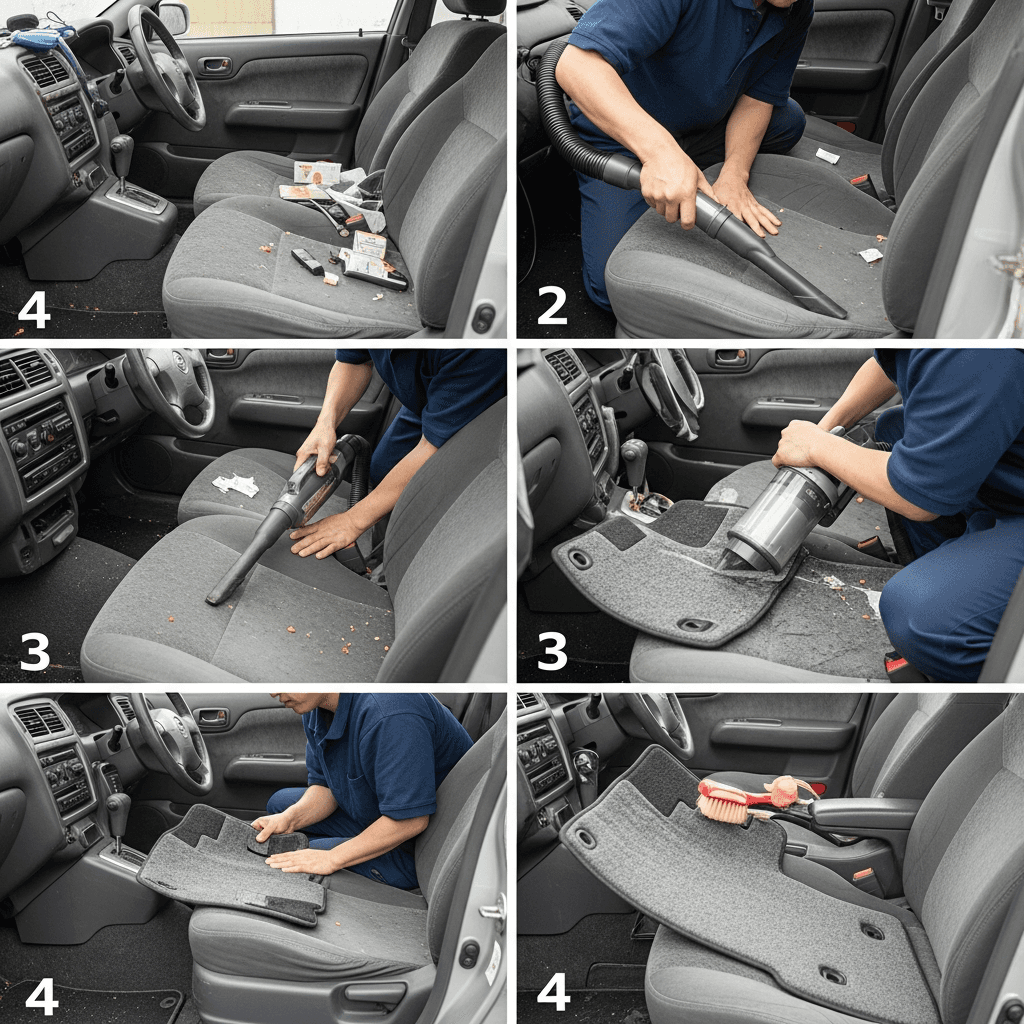 4

2

3

3

4

4