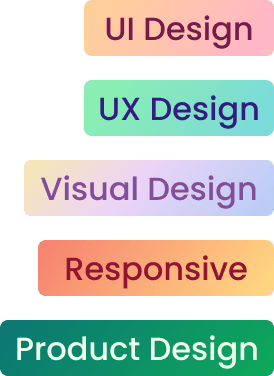 UI Design

UX Design

Visual Design

Responsive

Product Design