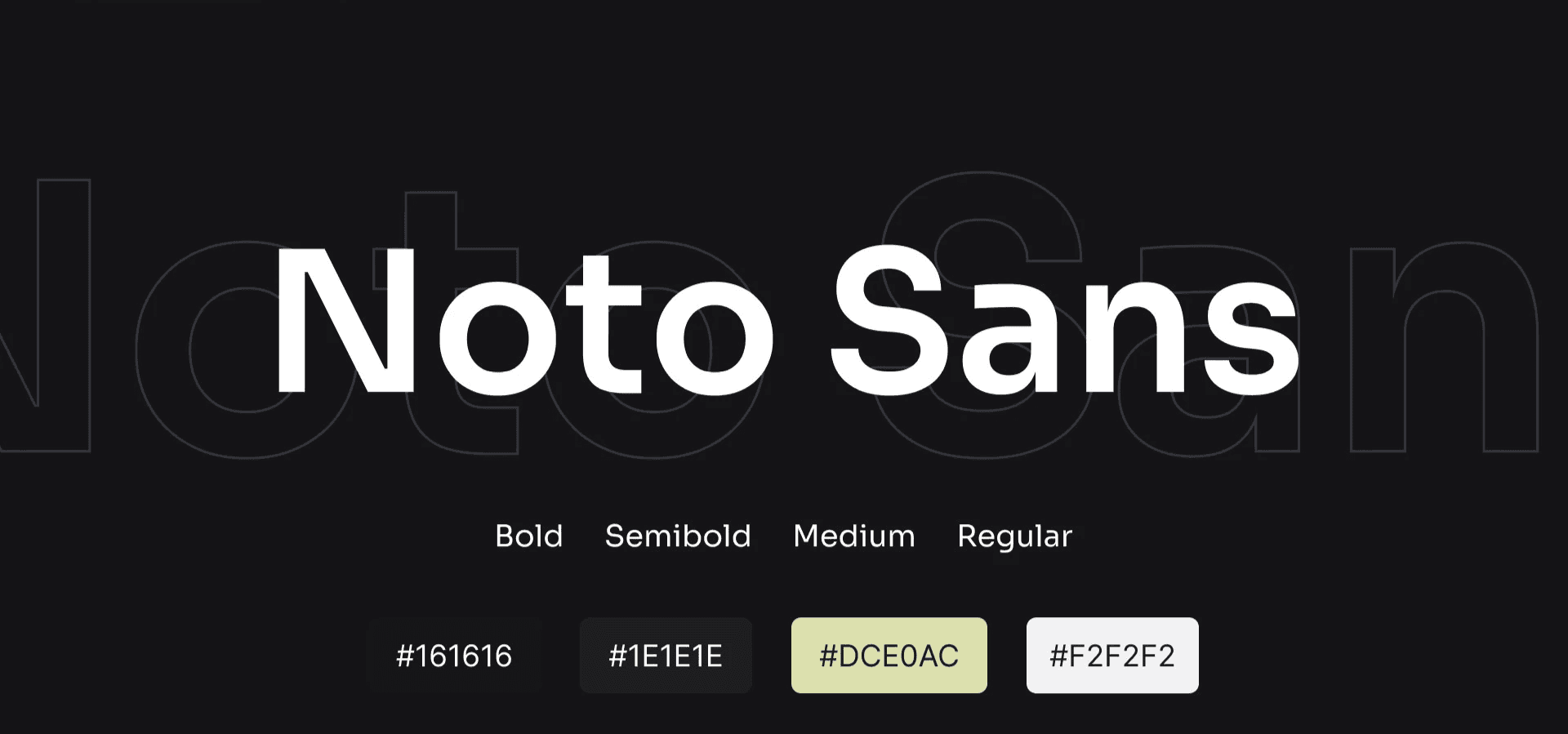 Noto Sans

Bold Semibold Medium Regular

#161616 #1E1E1E #DCE0AC #F2F2F2