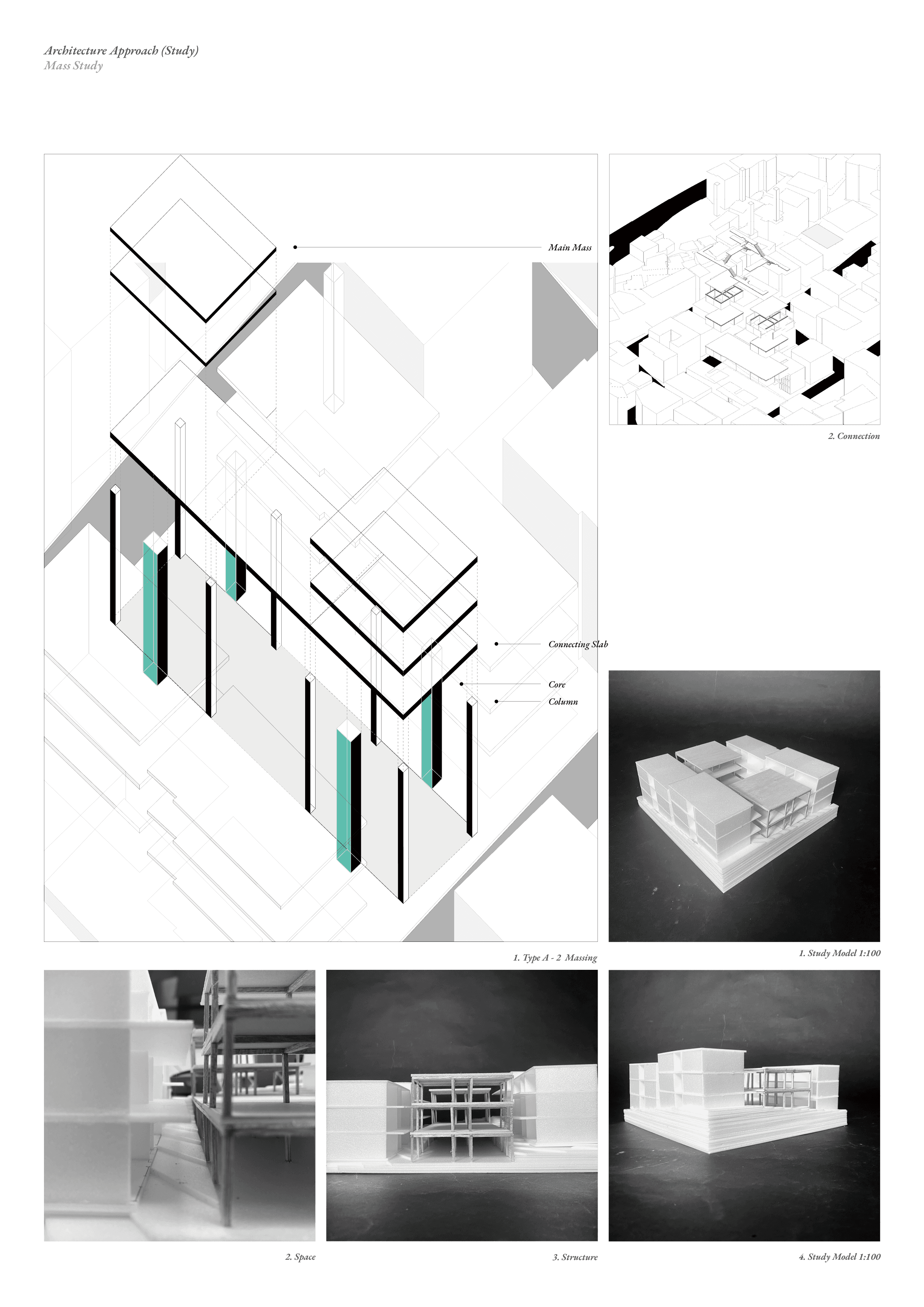 Architecture Approach (Study)
Mass Study

Main Mass

Connecting Slab

Core

Column

1. Type A - 2 Massing

2. Connection

1. Study Model 1:100

2. Space

3. Structure

4. Study Model 1:100