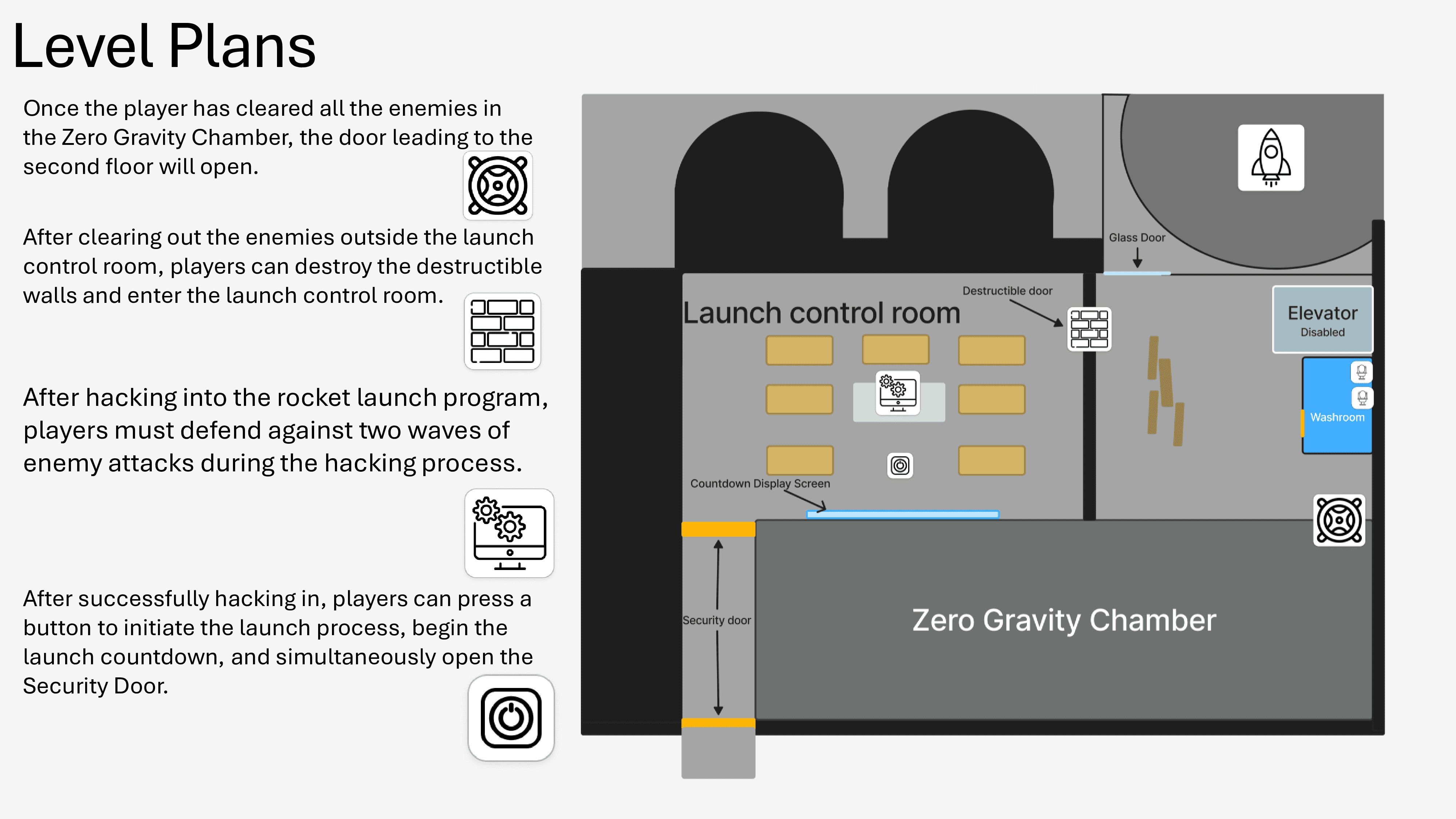 Level Plans

Once the player has cleared all the enemies in the Zero Gravity Chamber, the door leading to the second floor will open.

After clearing out the enemies outside the launch control room, players can destroy the destructible walls and enter the launch control room.

After hacking into the rocket launch program, players must defend against two waves of enemy attacks during the hacking process.

After successfully hacking in, players can press a button to initiate the launch process, begin the launch countdown, and simultaneously open the Security Door.

Glass Door

Destructible door

Launch control room

Elevator
Disabled

Washroom

Countdown Display Screen

Security door

Zero Gravity Chamber