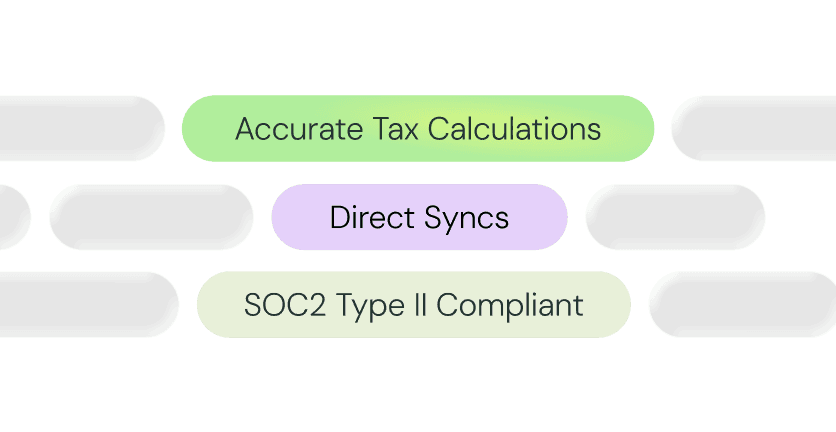 Accurate Tax Calculations

Direct Syncs

SOC2 Type II Compliant