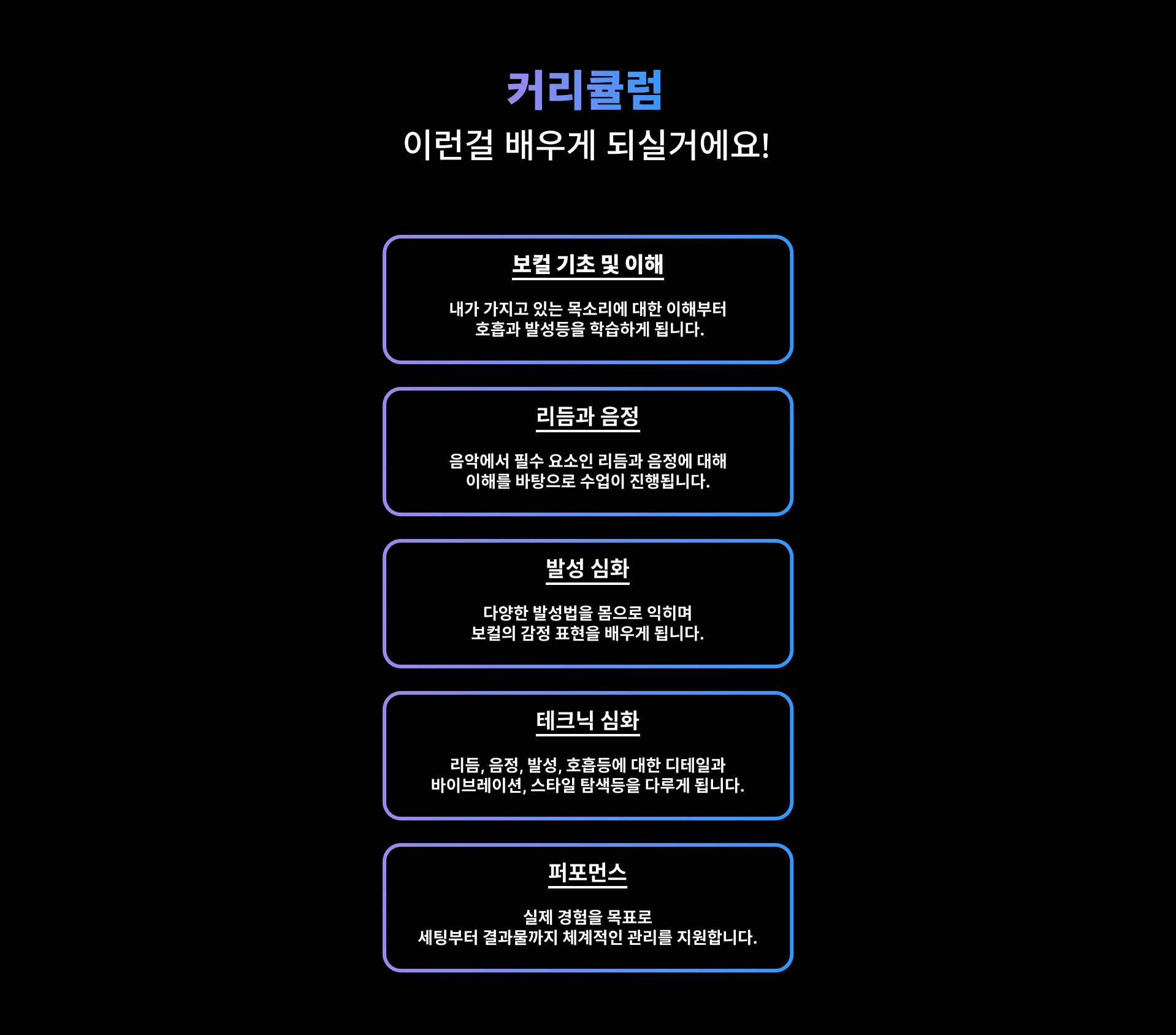 커리큘럼
이런걸 배우게 되실거에요!

보컬 기초 및 이해

내가 가지고 있는 목소리에 대한 이해부터 호흡과 발성등을 학습하게 됩니다.

리듬과 음정

음악에서 필수 요소인 리듬과 음정에 대해 이해를 바탕으로 수업이 진행됩니다.

발성 심화

다양한 발성법을 몸으로 익히며 보컬의 감정 표현을 배우게 됩니다.

테크닉 심화

리듬, 음정, 발성, 호흡등에 대한 디테일과 바이브레이션, 스타일 탐색등을 다루게 됩니다.

퍼포먼스

실제 경험을 목표로 세팅부터 결과물까지 체계적인 관리를 지원합니다.