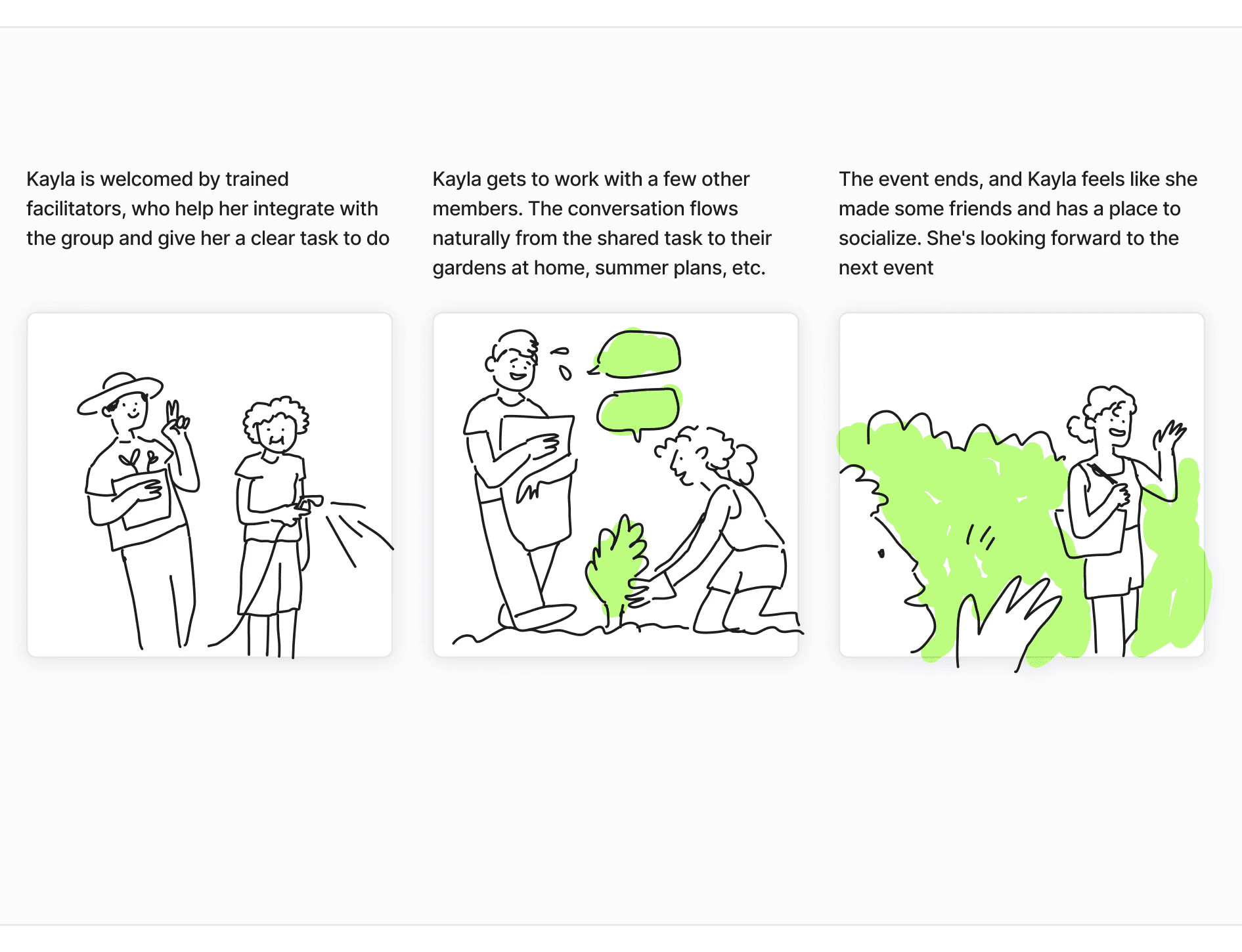 Kayla is welcomed by trained facilitators, who help her integrate with the group and give her a clear task to do

Kayla gets to work with a few other members. The conversation flows naturally from the shared task to their gardens at home, summer plans, etc.

The event ends, and Kayla feels like she made some friends and has a place to socialize. She's looking forward to the next event