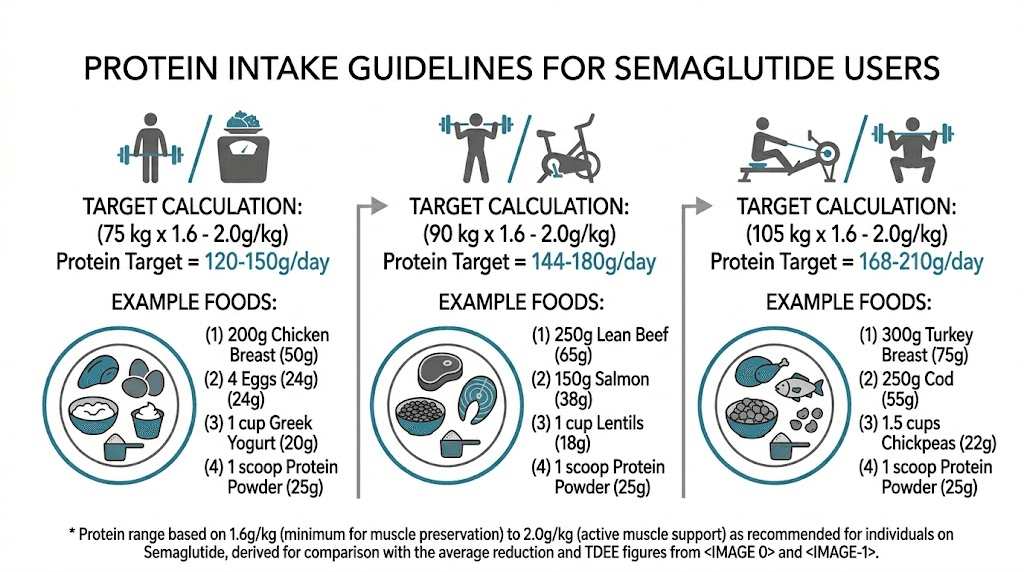 PROTEIN INTAKE GUIDELINES FOR SEMAGLUTIDE USERS

TARGET CALCULATION:
(75 kg x 1.6 - 2.0g/kg)
Protein Target = 120-150g/day

EXAMPLE FOODS:
(1) 200g Chicken Breast (50g)
(2) 4 Eggs (24g) (24g)
(3) 1 cup Greek Yogurt (20g)
(4) 1 scoop Protein Powder (25g)

TARGET CALCULATION:
(90 kg x 1.6 - 2.0g/kg)
Protein Target = 144-180g/day

EXAMPLE FOODS:
(1) 250g Lean Beef (65g)
(2) 150g Salmon (38g)
(3) 1 cup Lentils (18g)
(4) 1 scoop Protein Powder (25g)

TARGET CALCULATION:
(105 kg x 1.6 - 2.0g/kg)
Protein Target = 168-210g/day

EXAMPLE FOODS:
(1) 300g Turkey Breast (75g)
(2) 250g Cod (55g)
(3) 1.5 cups Chickpeas (22g)
(4) 1 scoop Protein Powder (25g)

* Protein range based on 1.6g/kg (minimum for muscle preservation) to 2.0g/kg (active muscle support) as recommended for individuals on Semaglutide, derived for comparison with the average reduction and TDEE figures from <IMAGE 0> and <IMAGE-1>.