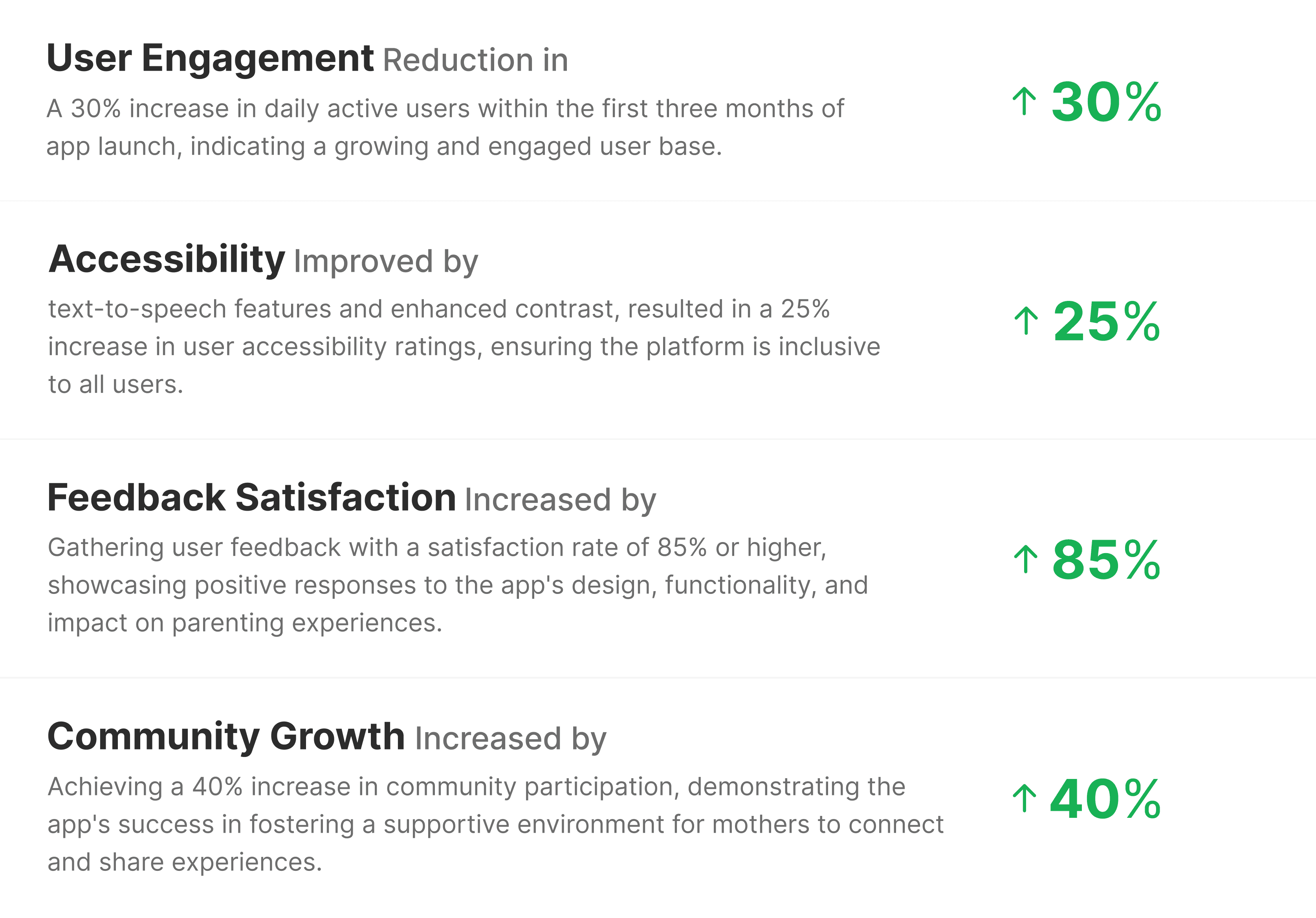 User Engagement Reduction in

A 30% increase in daily active users within the first three months of app launch, indicating a growing and engaged user base.

↑ 30%

Accessibility Improved by

text-to-speech features and enhanced contrast, resulted in a 25% increase in user accessibility ratings, ensuring the platform is inclusive to all users.

↑ 25%

Feedback Satisfaction Increased by

Gathering user feedback with a satisfaction rate of 85% or higher, showcasing positive responses to the app's design, functionality, and impact on parenting experiences.

↑ 85%

Community Growth Increased by

Achieving a 40% increase in community participation, demonstrating the app's success in fostering a supportive environment for mothers to connect and share experiences.

↑ 40%