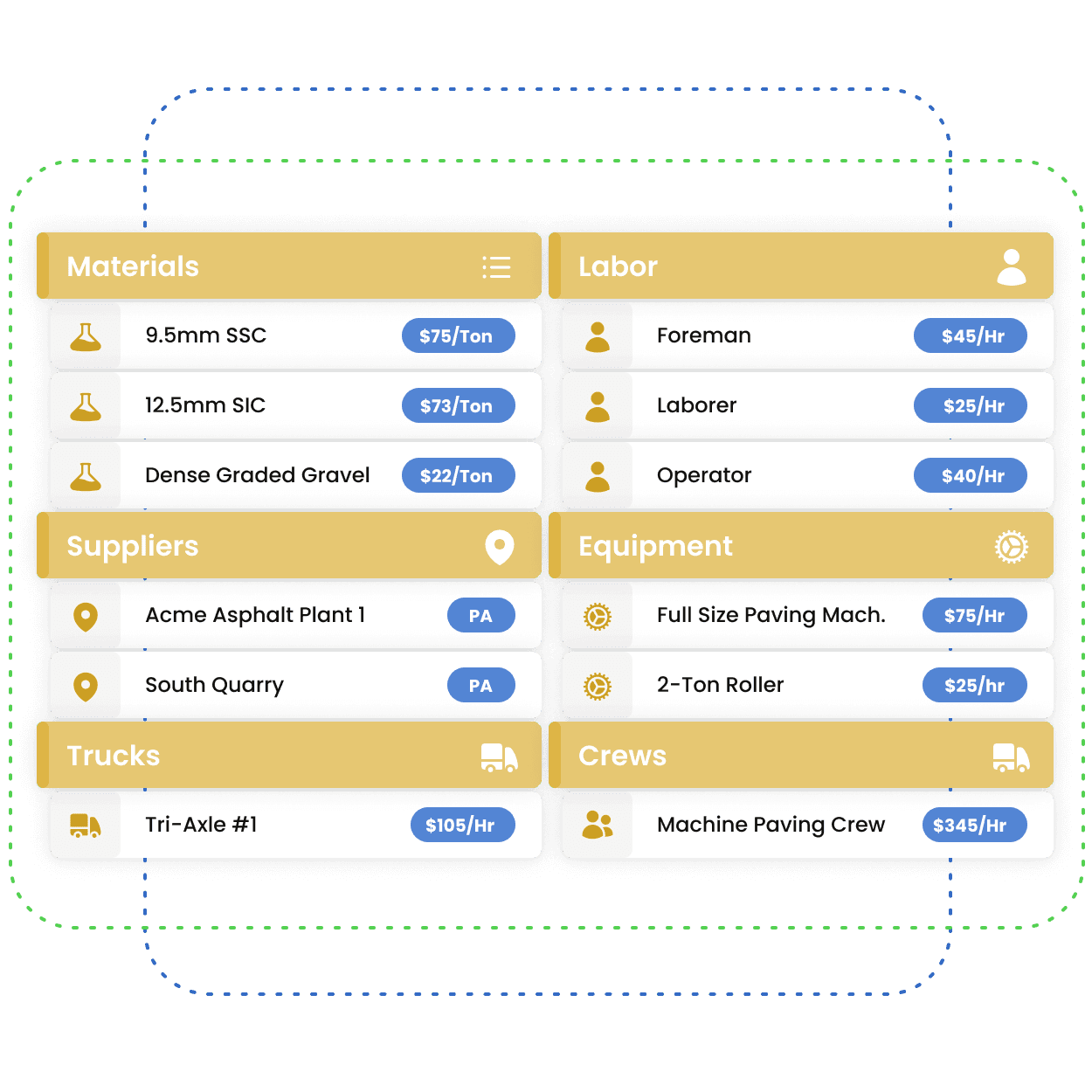 Materials

9.5mm SSC $75/Ton

12.5mm SIC $73/Ton

Dense Graded Gravel $22/Ton

Suppliers

Acme Asphalt Plant 1 PA

South Quarry PA

Trucks

Tri-Axle #1 $105/Hr

Labor

Foreman $45/Hr

Laborer $25/Hr

Operator $40/Hr

Equipment

Full Size Paving Mach. $75/Hr

2-Ton Roller $25/hr

Crews

Machine Paving Crew $345/Hr