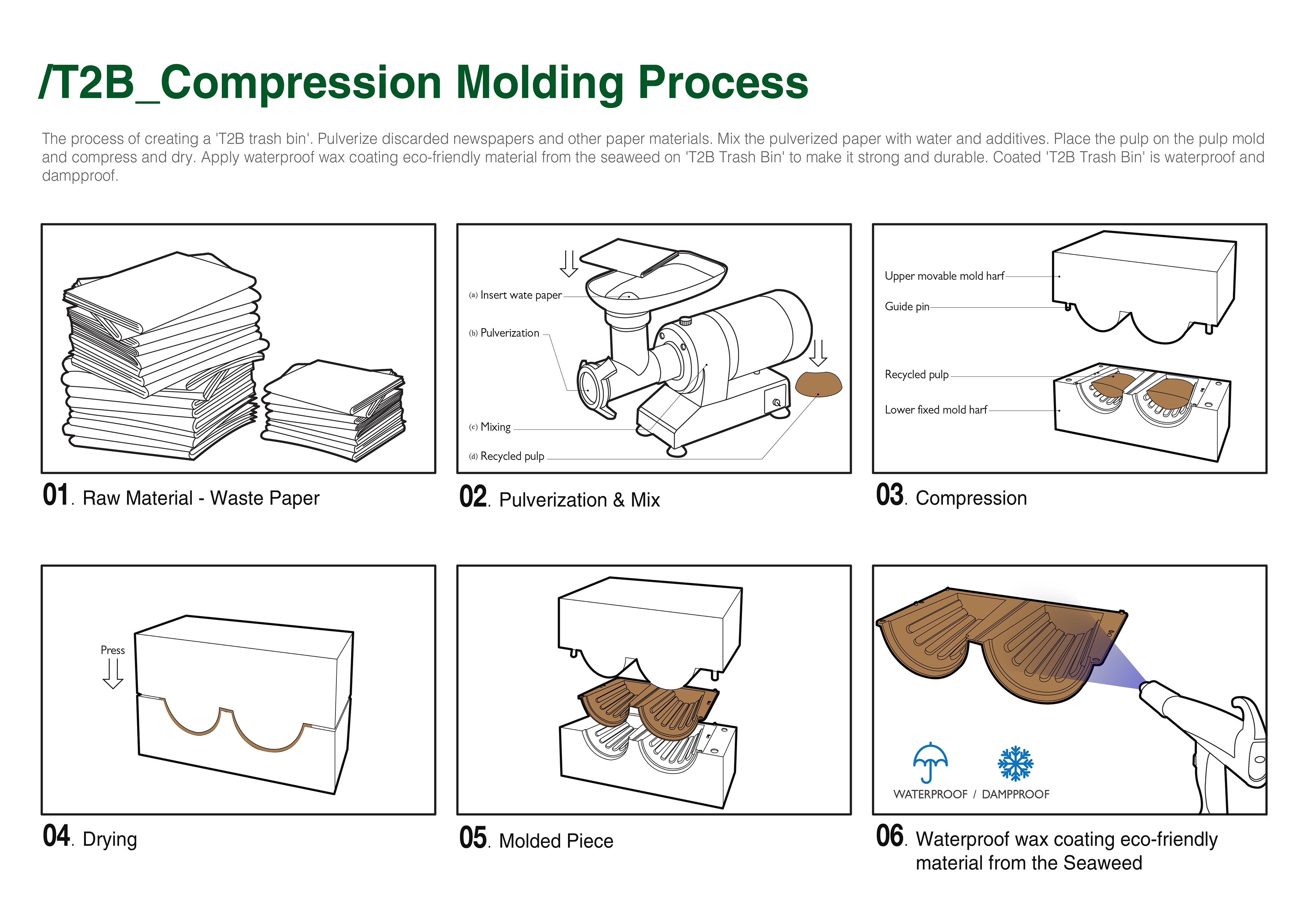 /T2B_Compression Molding Process

The process of creating a 'T2B trash bin'. Pulverize discarded newspapers and other paper materials. Mix the pulverized paper with water and additives. Place the pulp on the pulp mold and compress and dry. Apply waterproof wax coating eco-friendly material from the seaweed on 'T2B Trash Bin' to make it strong and durable. Coated 'T2B Trash Bin' is waterproof and dampproof.

01. Raw Material - Waste Paper

(a) Insert wate paper
(b) Pulverization
(c) Mixing
(d) Recycled pulp

02. Pulverization & Mix

Upper movable mold harf
Guide pin
Recycled pulp
Lower fixed mold harf

03. Compression

Press

04. Drying

05. Molded Piece

WATERPROOF / DAMPPROOF

06. Waterproof wax coating eco-friendly material from the Seaweed