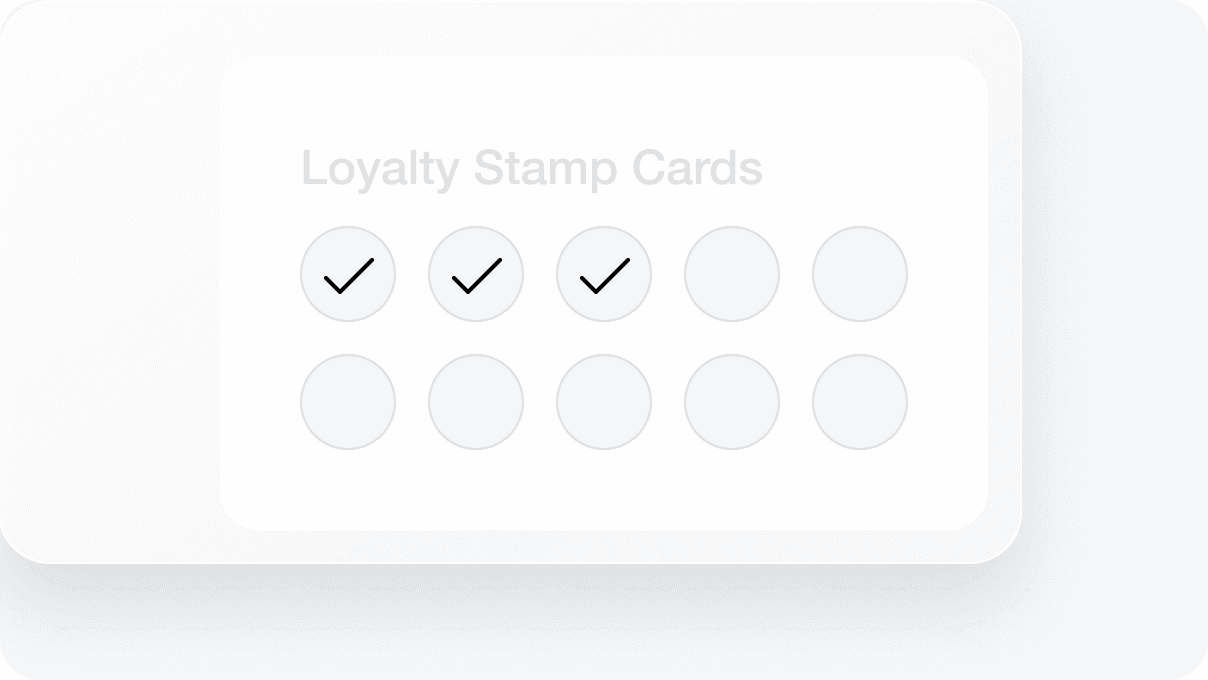 Loyalty Stamp Cards