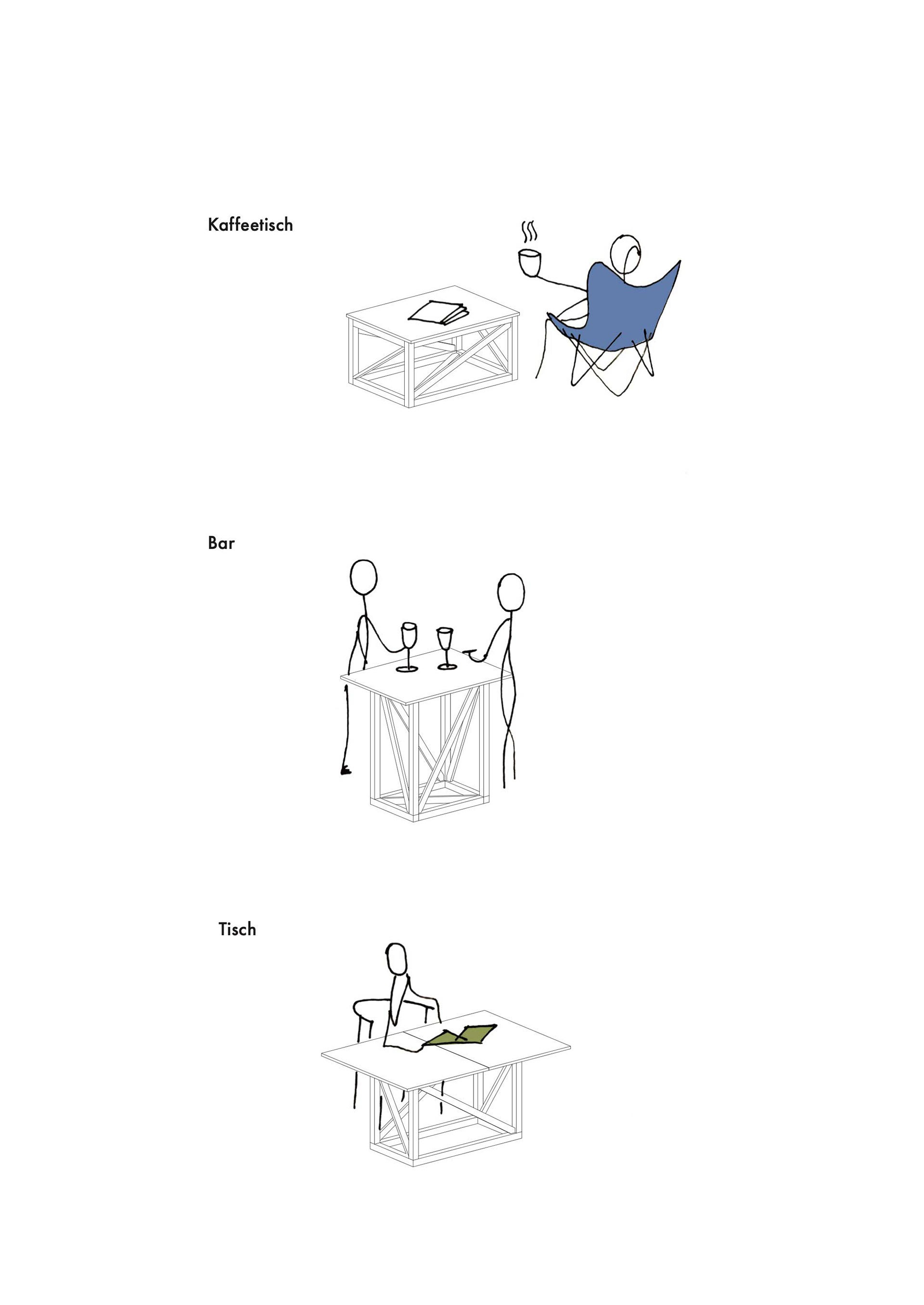 Kaffeetisch

Bar

Tisch