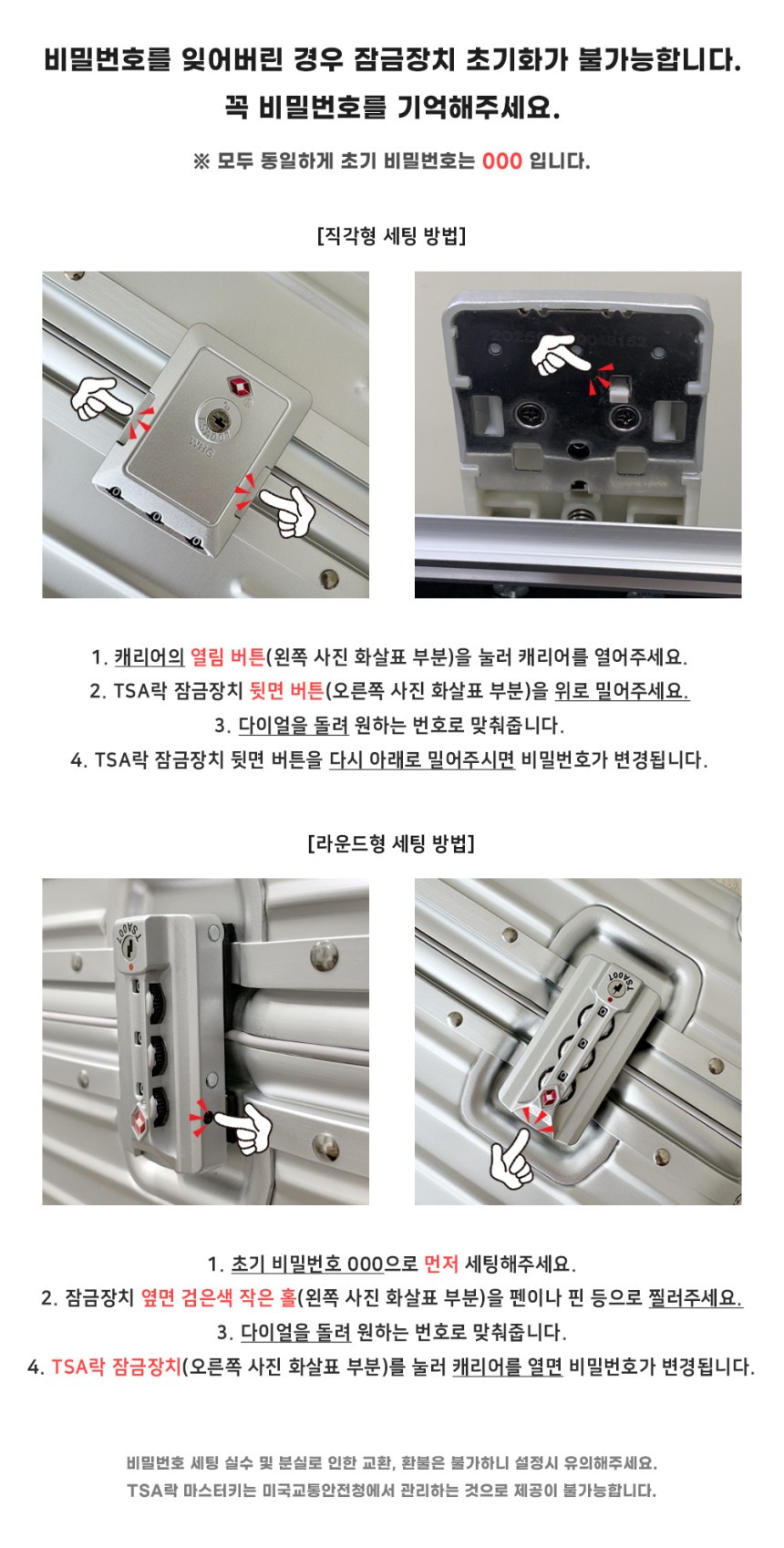 비밀번호를 잊어버린 경우 잠금장치 초기화가 불가능합니다.
꼭 비밀번호를 기억해주세요.

※ 모두 동일하게 초기 비밀번호는 000 입니다.

[직각형 세팅 방법]

TSA007
WHG

1. 캐리어의 열림 버튼(왼쪽 사진 화살표 부분)을 눌러 캐리어를 열어주세요.
2. TSA락 잠금장치 뒷면 버튼(오른쪽 사진 화살표 부분)을 위로 밀어주세요.
3. 다이얼을 돌려 원하는 번호로 맞춰줍니다.
4. TSA락 잠금장치 뒷면 버튼을 다시 아래로 밀어주시면 비밀번호가 변경됩니다.

[라운드형 세팅 방법]

TSA007

TSA007

1. 초기 비밀번호 000으로 먼저 세팅해주세요.
2. 잠금장치 옆면 검은색 작은 홀(왼쪽 사진 화살표 부분)을 펜이나 핀 등으로 찔러주세요.
3. 다이얼을 돌려 원하는 번호로 맞춰줍니다.
4. TSA락 잠금장치(오른쪽 사진 화살표 부분)를 눌러 캐리어를 열면 비밀번호가 변경됩니다.

비밀번호 세팅 실수 및 분실로 인한 교환, 환불은 불가하니 설정시 유의해주세요.
TSA락 마스터키는 미국교통안전청에서 관리하는 것으로 제공이 불가능합니다.