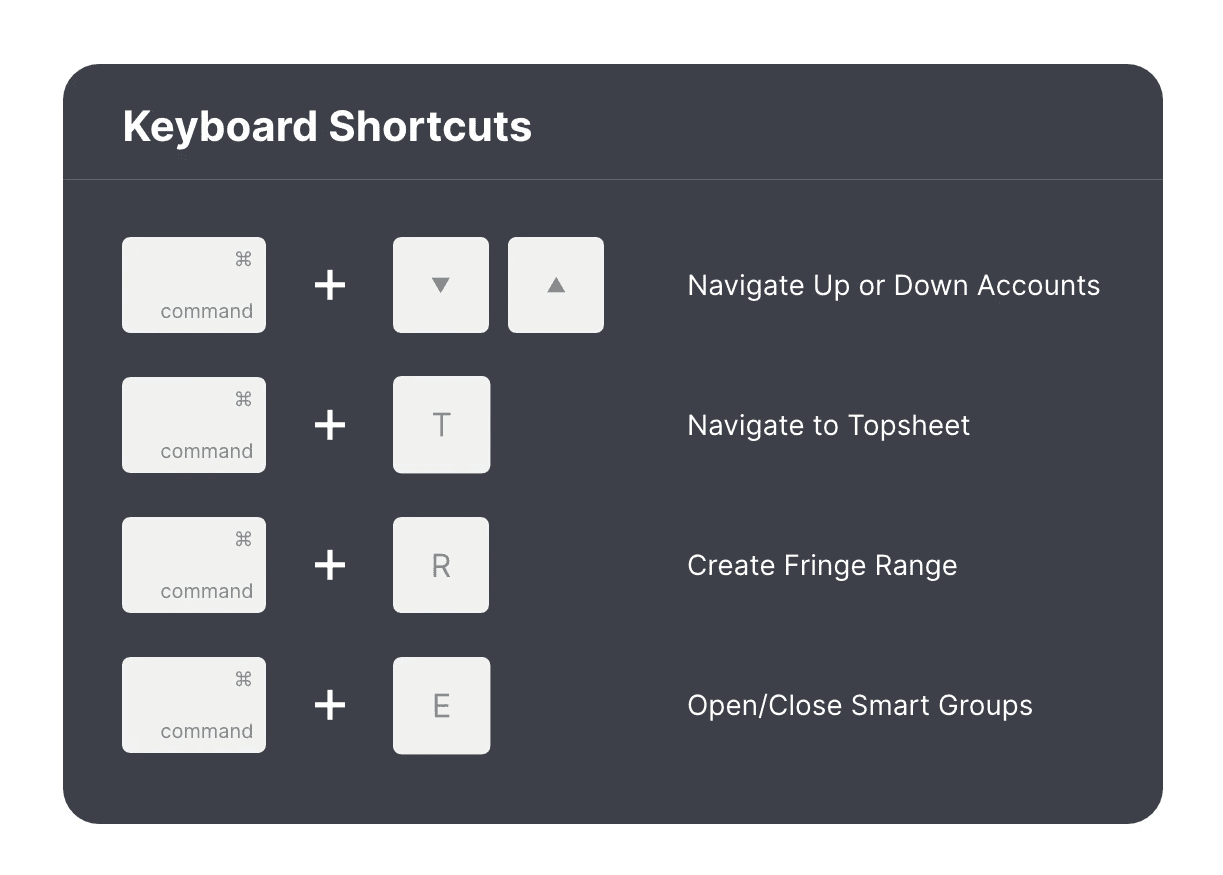 Keyboard Shortcuts

⌘ command + ▼ ▲ Navigate Up or Down Accounts

⌘ command + T Navigate to Topsheet

⌘ command + R Create Fringe Range

⌘ command + E Open/Close Smart Groups